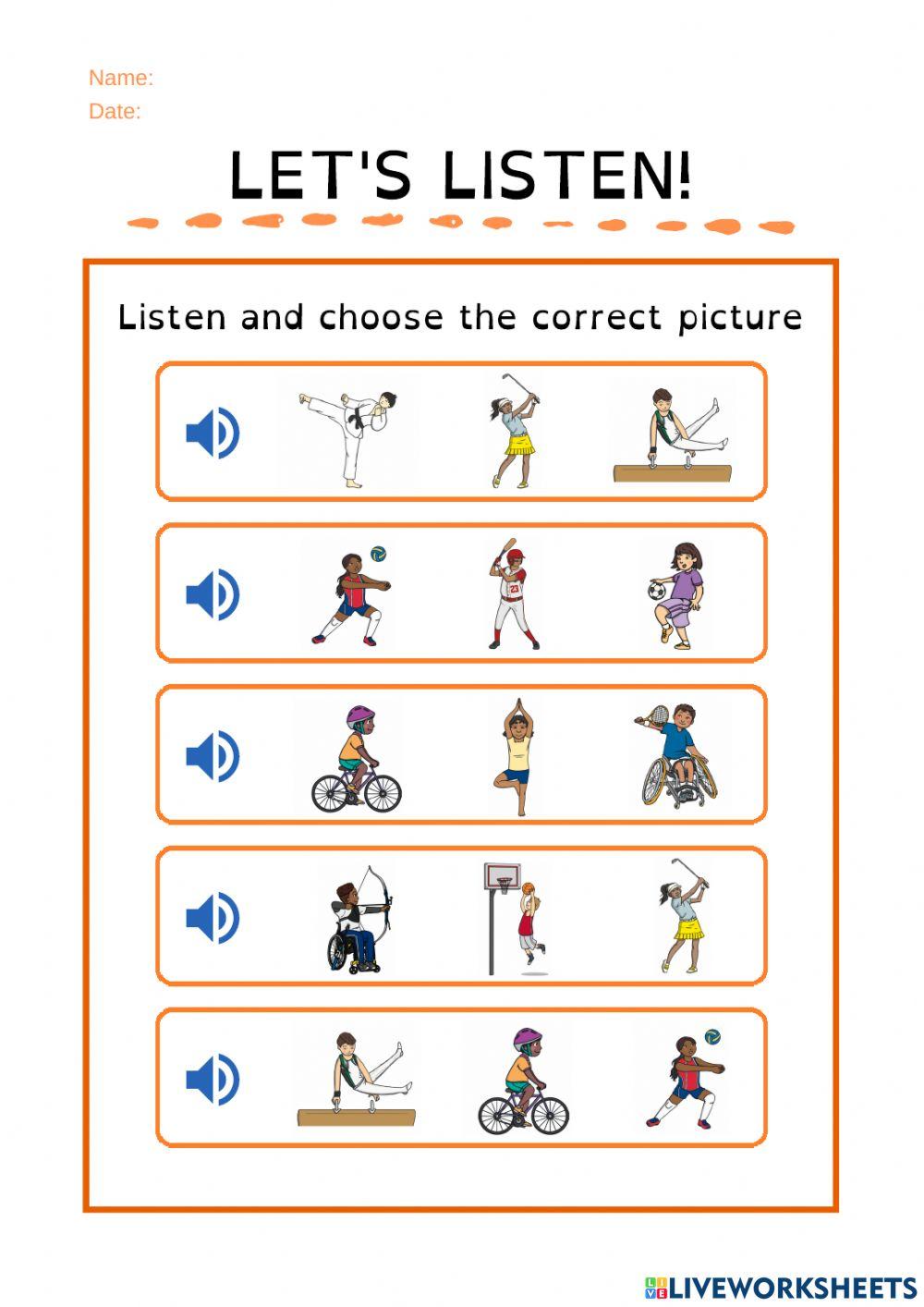 Name:
Date:

LET'S LISTEN!

Listen and choose the correct picture

23

LIVEWORKSHEETS