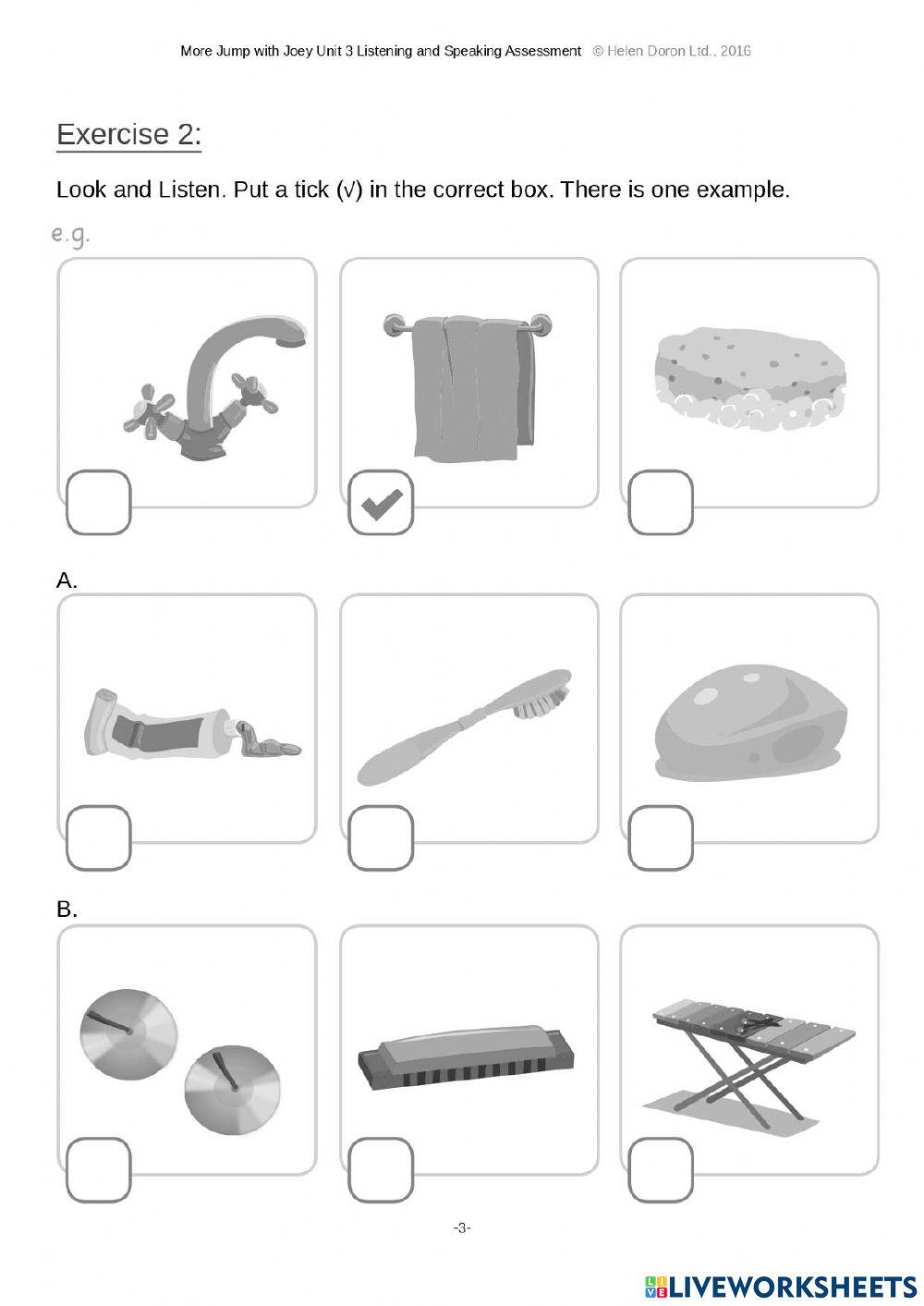 More Jump with Joey Unit 3 Listening and Speaking Assessment © Helen Doron Ltd., 2016

Exercise 2:

Look and Listen. Put a tick (√) in the correct box. There is one example.

e.g.

A.

B.

-3-

LIVEWORKSHEETS