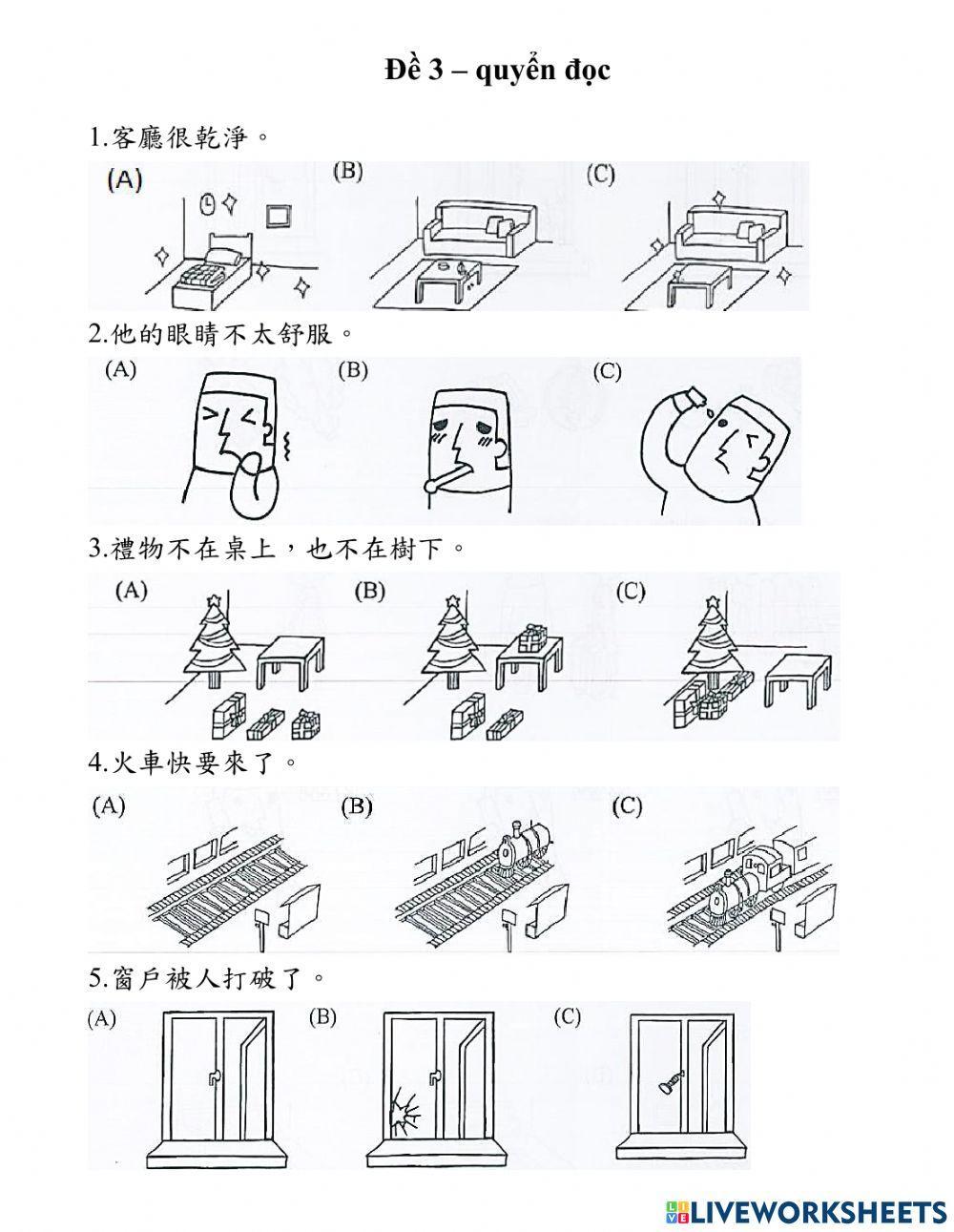 Đề 3 – quyển đọc

1.客廳很乾淨。

(A) (B) (C)

2.他的眼睛不太舒服。

(A) (B) (C)

3.禮物不在桌上，也不在樹下。

(A) (B) (C)

4.火車快要來了。

(A) (B) (C)

5.窗戶被人打破了。

(A) (B) (C)

LIVEWORKSHEETS