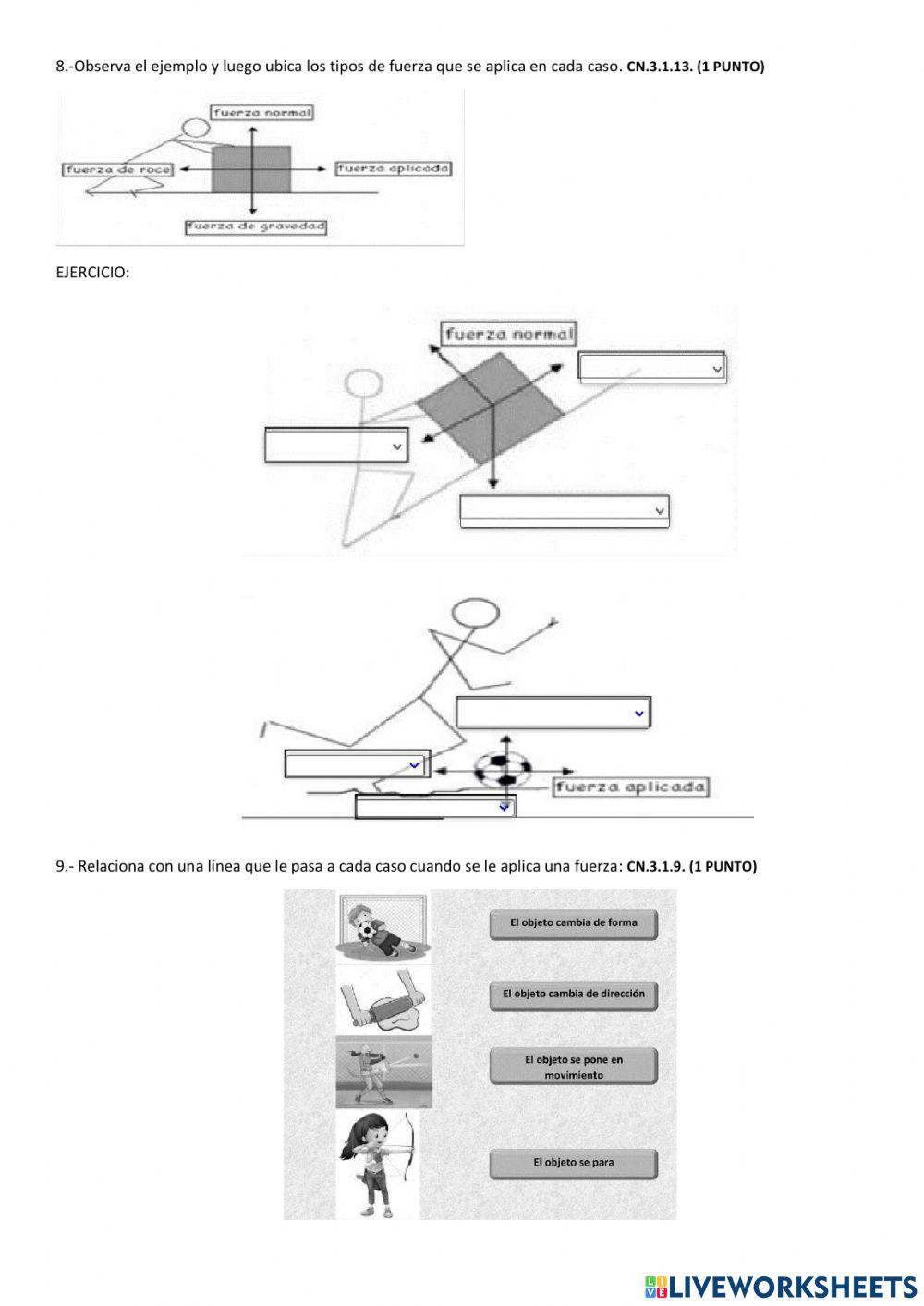 8.-Observa el ejemplo y luego ubica los tipos de fuerza que se aplica en cada caso. CN.3.1.13. (1 PUNTO)

fuerza normal
fuerza de roce
fuerza aplicada
fuerza de gravedad

EJERCICIO:

fuerza normal

fuerza aplicada

9.- Relaciona con una línea que le pasa a cada caso cuando se le aplica una fuerza: CN.3.1.9. (1 PUNTO)

El objeto cambia de forma

El objeto cambia de dirección

El objeto se pone en movimiento

El objeto se para

LIVEWORKSHEETS