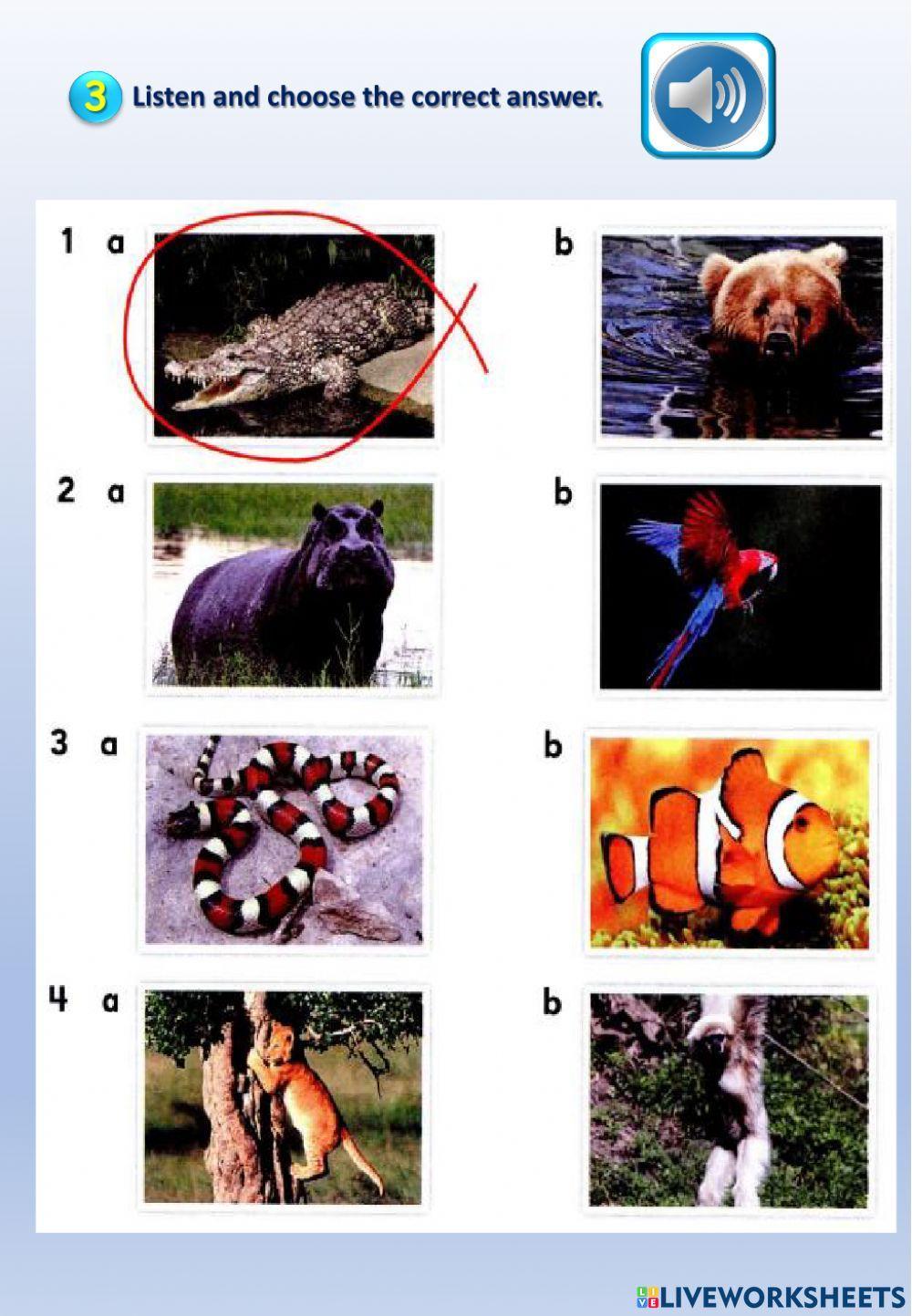 3 Listen and choose the correct answer.

1 a

b

2 a

b

3 a

b

4 a

b

LIVEWORKSHEETS