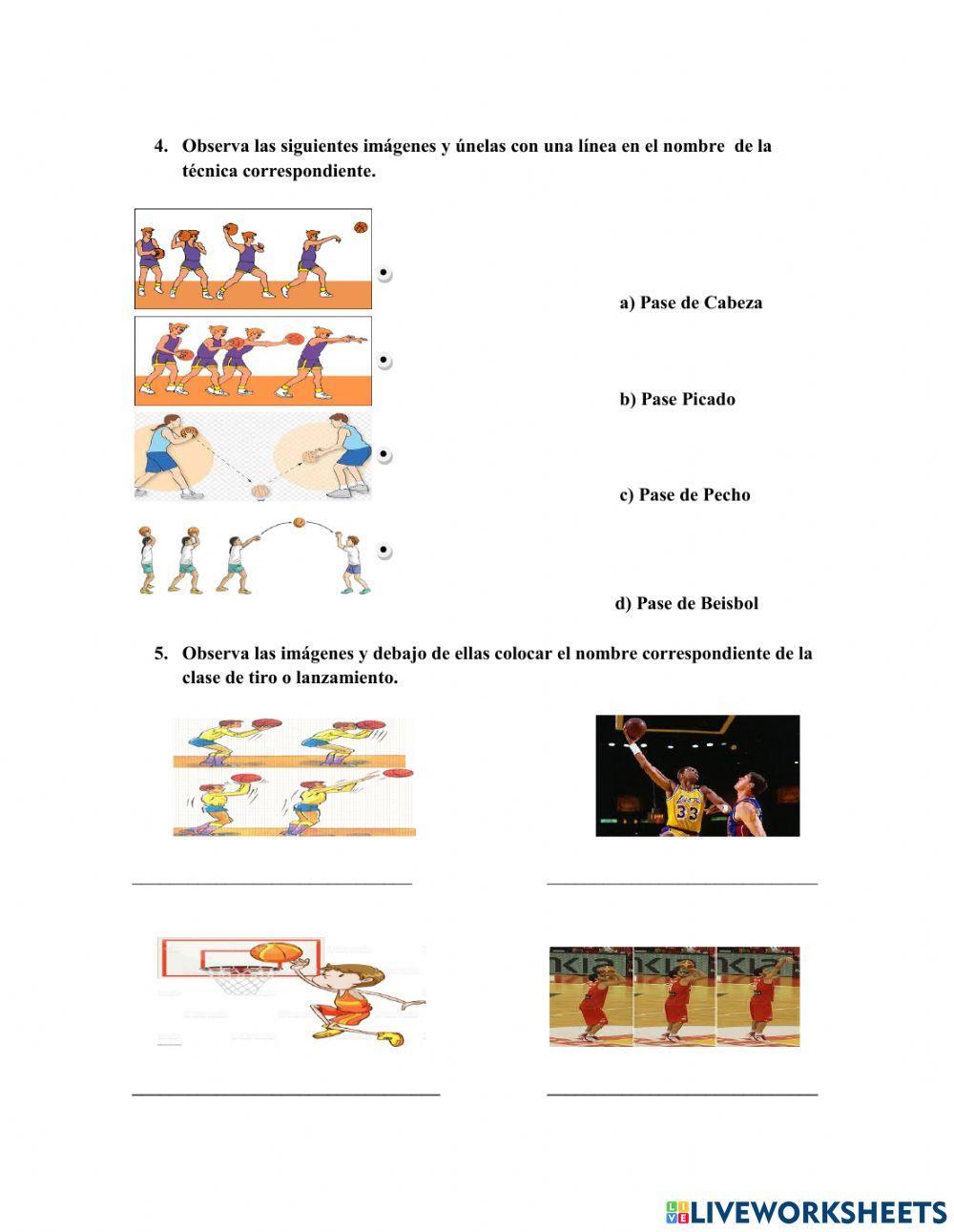 4. Observa las siguientes imágenes y únelas con una línea en el nombre de la técnica correspondiente.

a) Pase de Cabeza

b) Pase Picado

c) Pase de Pecho

d) Pase de Beisbol

5. Observa las imágenes y debajo de ellas colocar el nombre correspondiente de la clase de tiro o lanzamiento.

33

LIVEWORKSHEETS