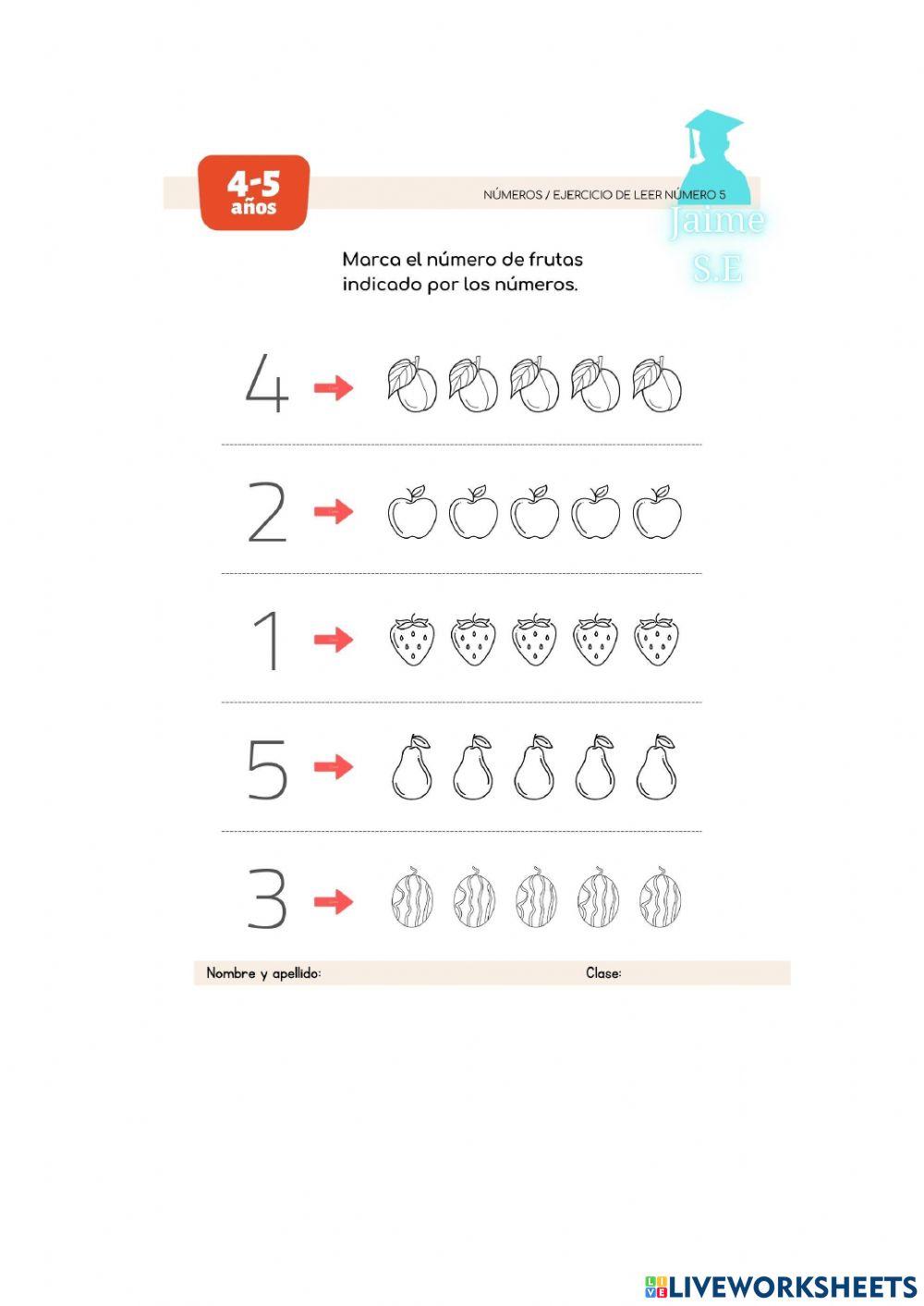 4-5 años

NÚMEROS / EJERCICIO DE LEER NÚMERO 5

Jaime S.E

Marca el número de frutas indicado por los números.

4

2

1

5

3

Nombre y apellido: Clase:

LIVEWORKSHEETS