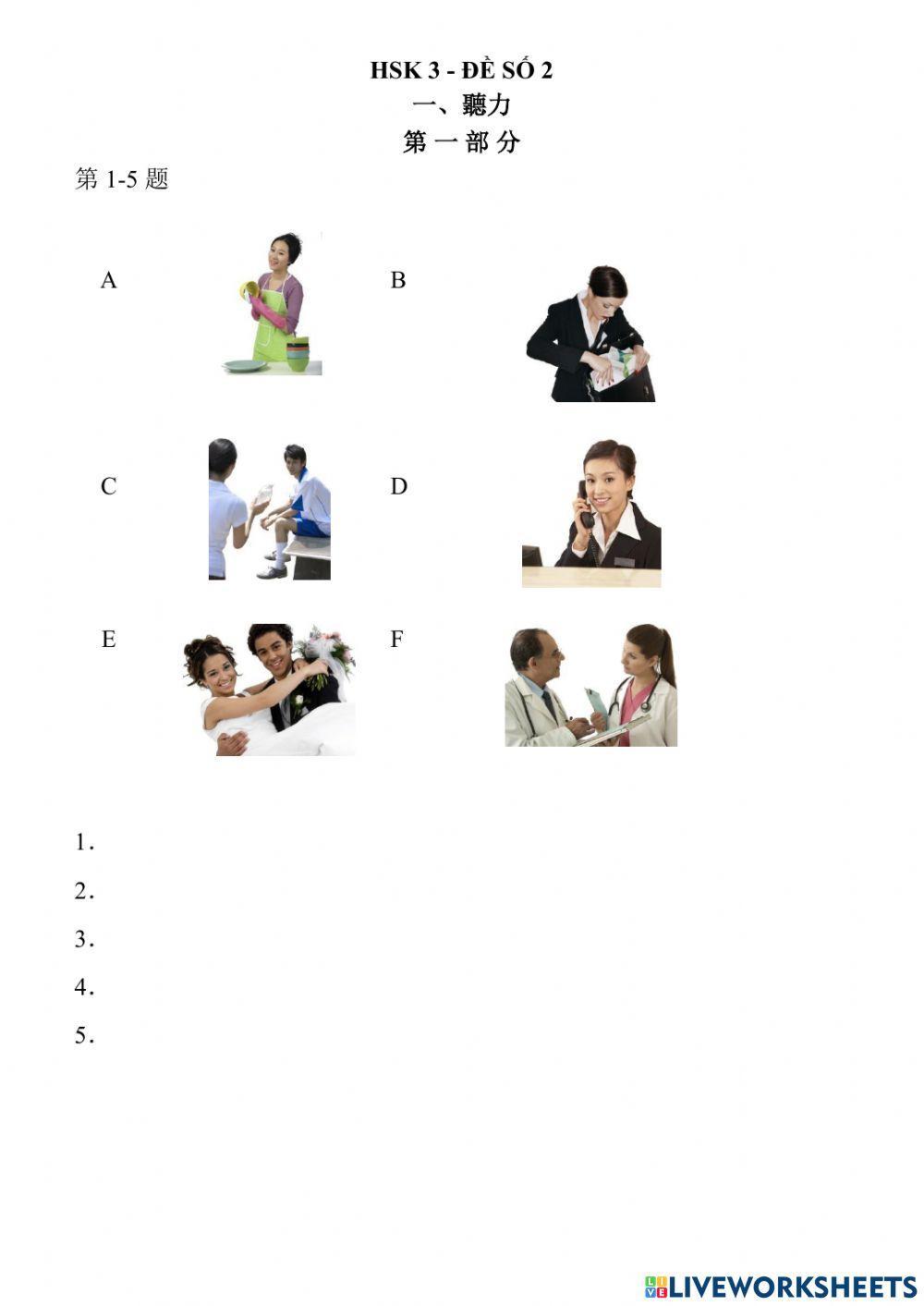 HSK 3 - ĐỀ SỐ 2
一、聽力
第 一 部 分

第 1-5 题

A

B

C

D

E

F

1.
2.
3.
4.
5.

LIVEWORKSHEETS