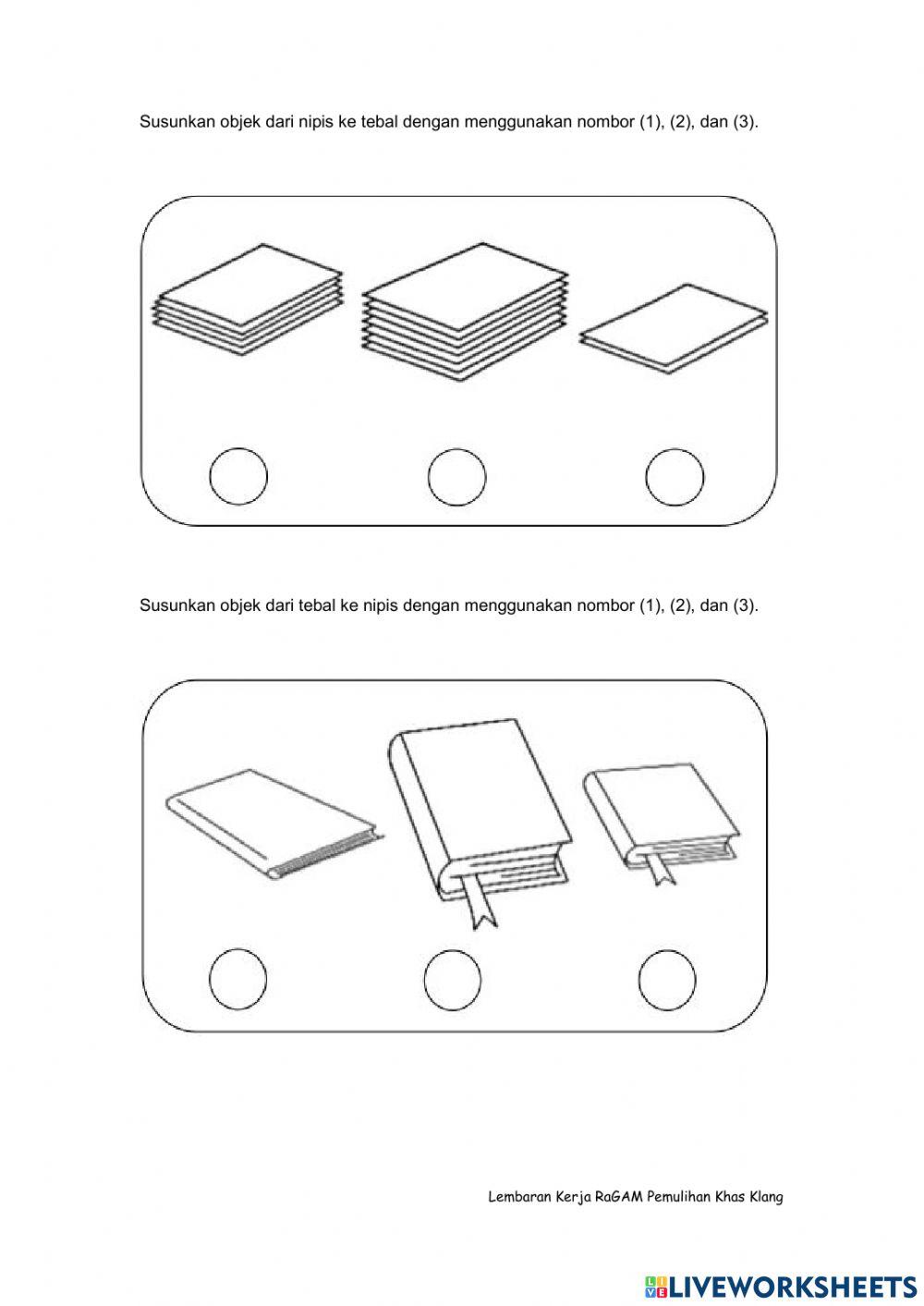 Susunkan objek dari nipis ke tebal dengan menggunakan nombor (1), (2), dan (3).

Susunkan objek dari tebal ke nipis dengan menggunakan nombor (1), (2), dan (3).

Lembaran Kerja RaGAM Pemulihan Khas Klang

LIVEWORKSHEETS