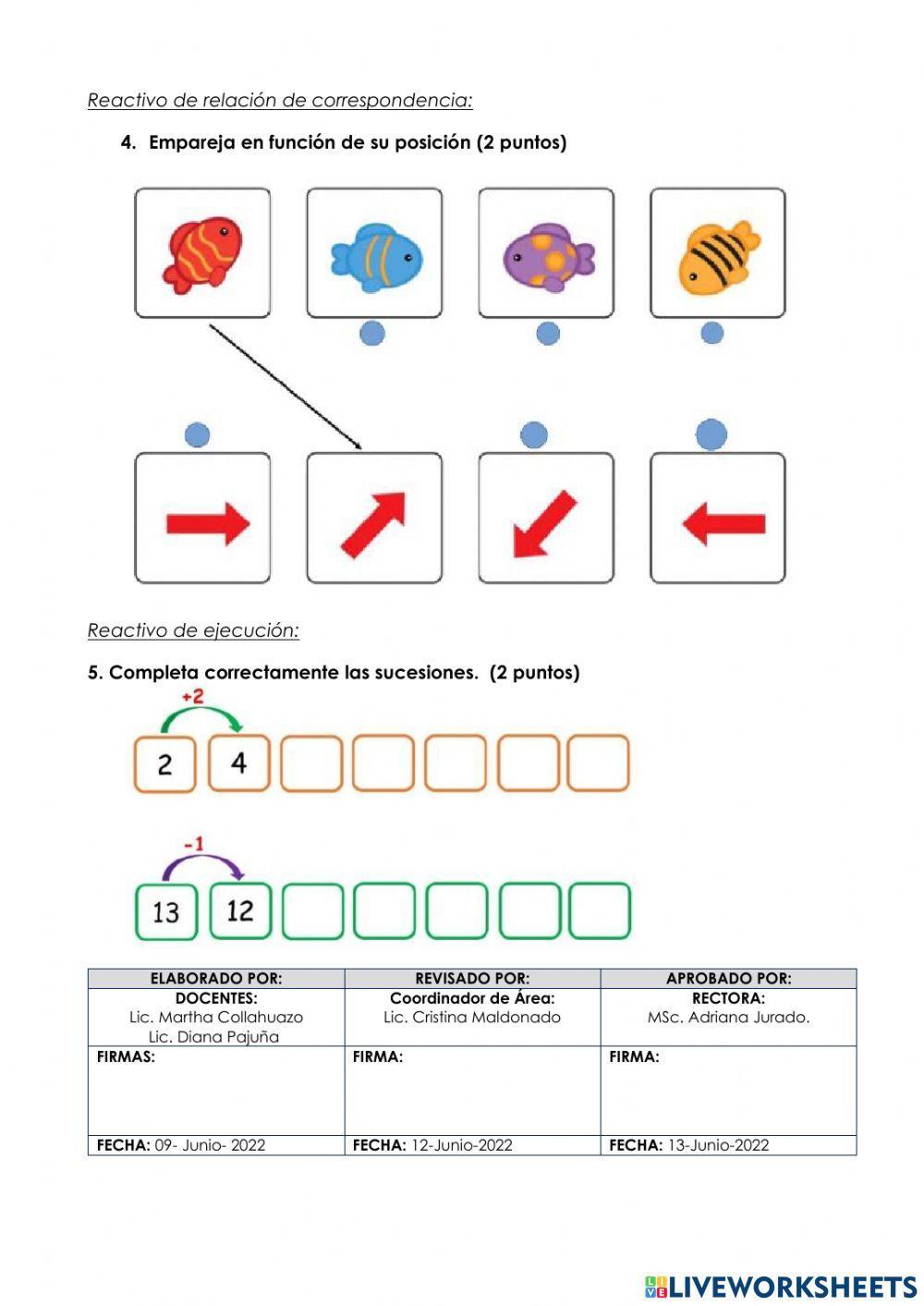 Reactivo de relación de correspondencia:

4. Empareja en función de su posición (2 puntos)

Reactivo de ejecución:

5. Completa correctamente las sucesiones. (2 puntos)

+2

2 4

-1

13 12

| ELABORADO POR: | REVISADO POR: | APROBADO POR: |
|---|---|---|
| DOCENTES: Lic. Martha Collahuazo Lic. Diana Pajuña | Coordinador de Área: Lic. Cristina Maldonado | RECTORA: MSc. Adriana Jurado. |
| FIRMAS: | FIRMA: | FIRMA: |
| FECHA: 09- Junio- 2022 | FECHA: 12-Junio-2022 | FECHA: 13-Junio-2022 |

LIVEWORKSHEETS