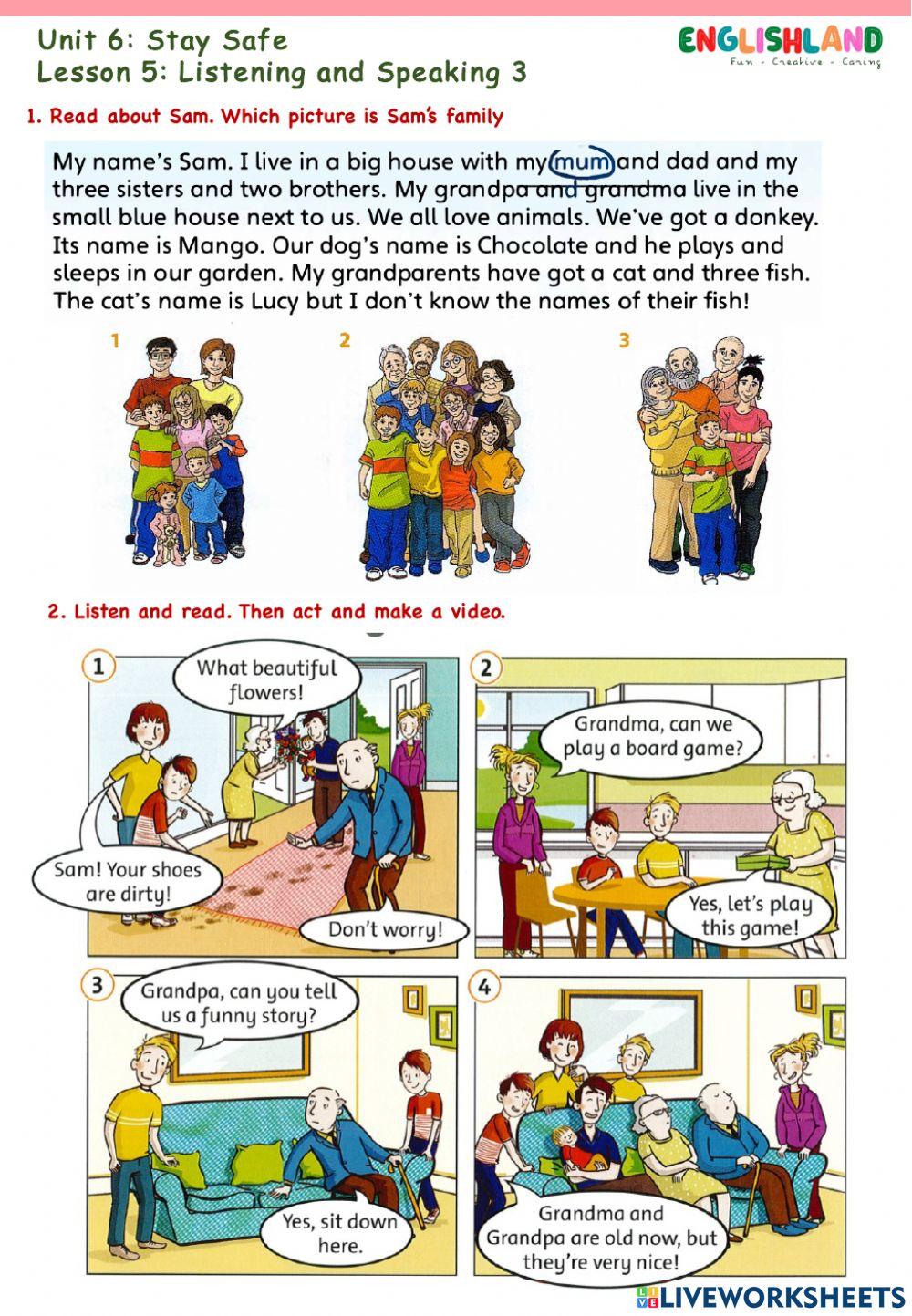 Unit 6: Stay Safe
Lesson 5: Listening and Speaking 3

ENGLISHLAND
Fun - Creative - Caring

1. Read about Sam. Which picture is Sam's family

My name's Sam. I live in a big house with my mum and dad and my three sisters and two brothers. My grandpa and grandma live in the small blue house next to us. We all love animals. We've got a donkey. Its name is Mango. Our dog's name is Chocolate and he plays and sleeps in our garden. My grandparents have got a cat and three fish. The cat's name is Lucy but I don't know the names of their fish!

1

2

3

2. Listen and read. Then act and make a video.

1
What beautiful flowers!
Sam! Your shoes are dirty!
Don't worry!

2
Grandma, can we play a board game?
Yes, let's play this game!

3
Grandpa, can you tell us a funny story?
Yes, sit down here.

4
Grandma and Grandpa are old now, but they're very nice!

LIVEWORKSHEETS