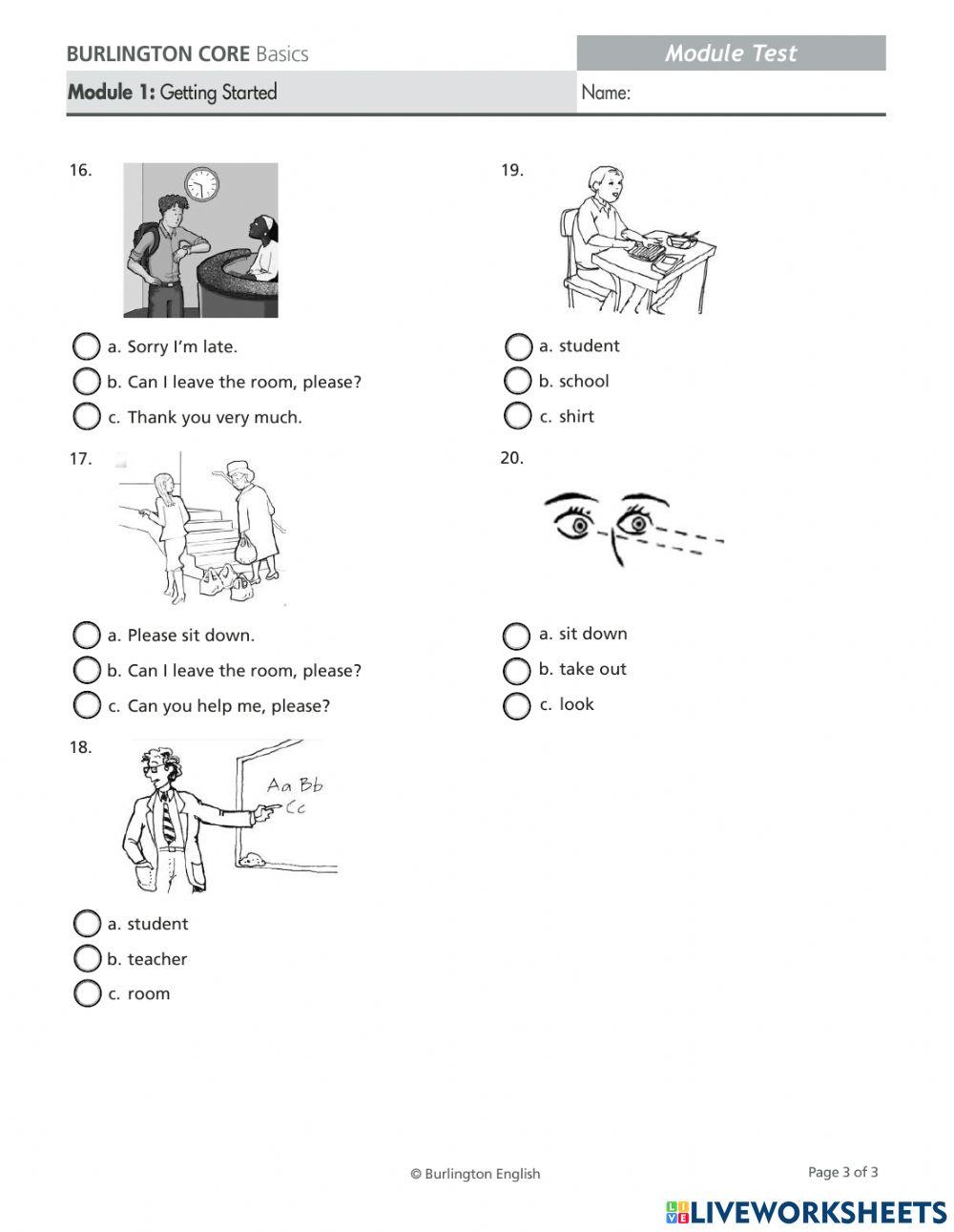 BURLINGTON CORE Basics

Module Test

Module 1: Getting Started

Name:

16.

a. Sorry I'm late.

b. Can I leave the room, please?

c. Thank you very much.

17.

a. Please sit down.

b. Can I leave the room, please?

c. Can you help me, please?

18.

Aa Bb Cc

a. student

b. teacher

c. room

19.

a. student

b. school

c. shirt

20.

a. sit down

b. take out

c. look

© Burlington English

Page 3 of 3

LIVEWORKSHEETS