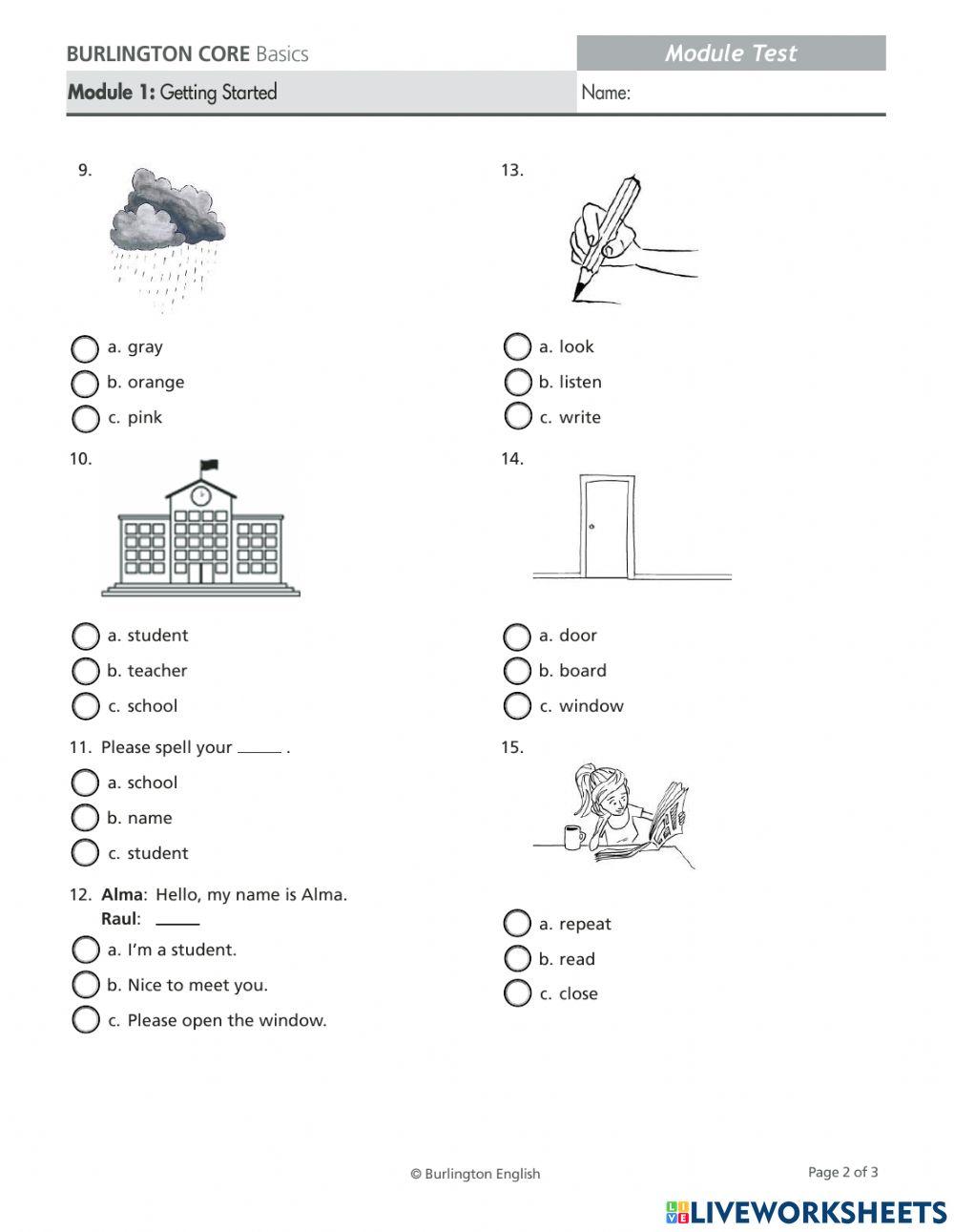 BURLINGTON CORE Basics

Module Test

Module 1: Getting Started

Name:

9.

a. gray

b. orange

c. pink

10.

a. student

b. teacher

c. school

11. Please spell your _____ .

a. school

b. name

c. student

12. Alma: Hello, my name is Alma.
Raul: _____

a. I'm a student.

b. Nice to meet you.

c. Please open the window.

13.

a. look

b. listen

c. write

14.

a. door

b. board

c. window

15.

a. repeat

b. read

c. close

© Burlington English

Page 2 of 3

LIVEWORKSHEETS