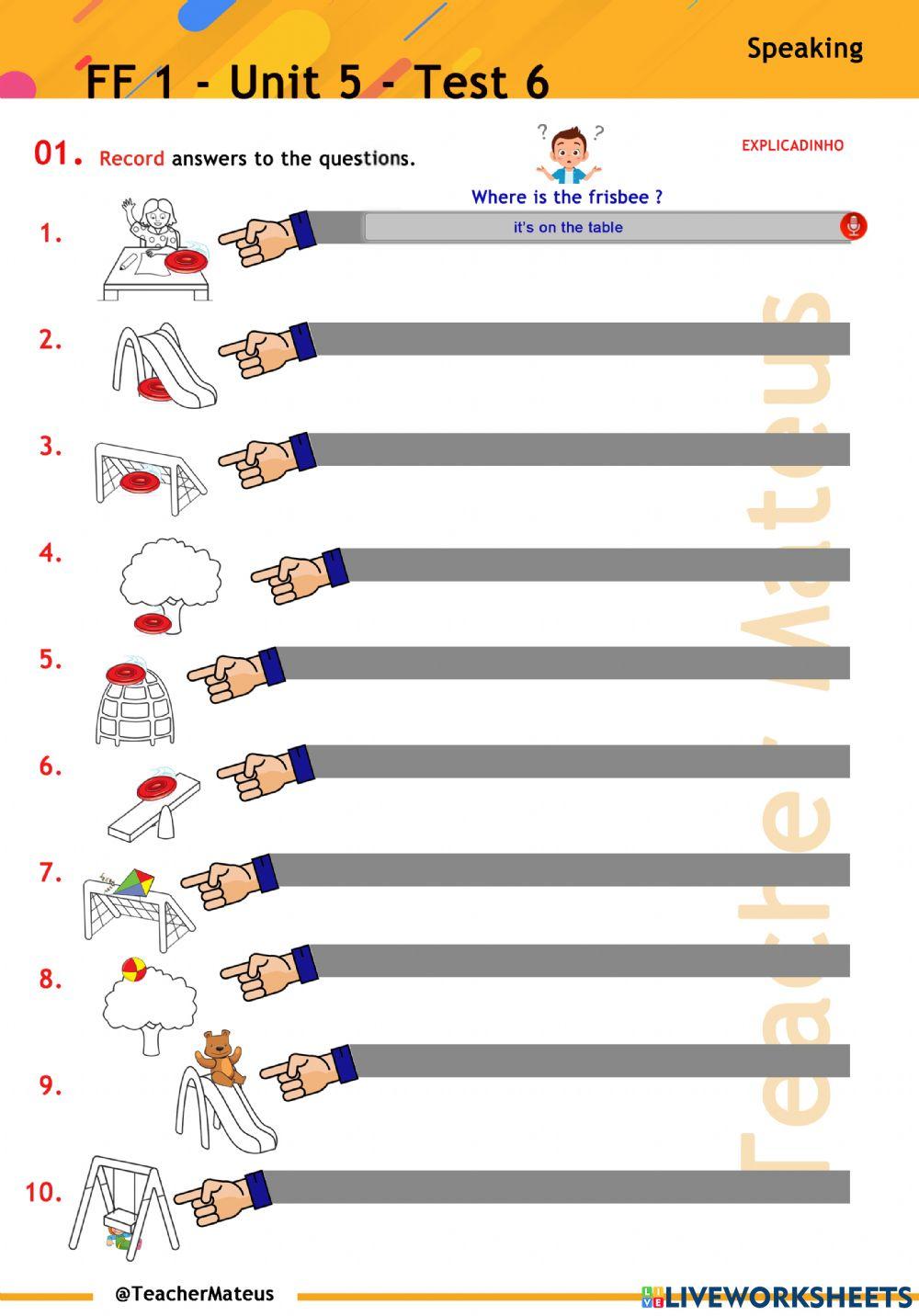 FF 1 - Unit 5 - Test 6

Speaking

01. Record answers to the questions.

EXPLICADINHO

? ?

Where is the frisbee ?

1. it's on the table

2.

3.

4.

5.

6.

7.

8.

9.

10.

Teacher Mateus

@TeacherMateus

LIVEWORKSHEETS