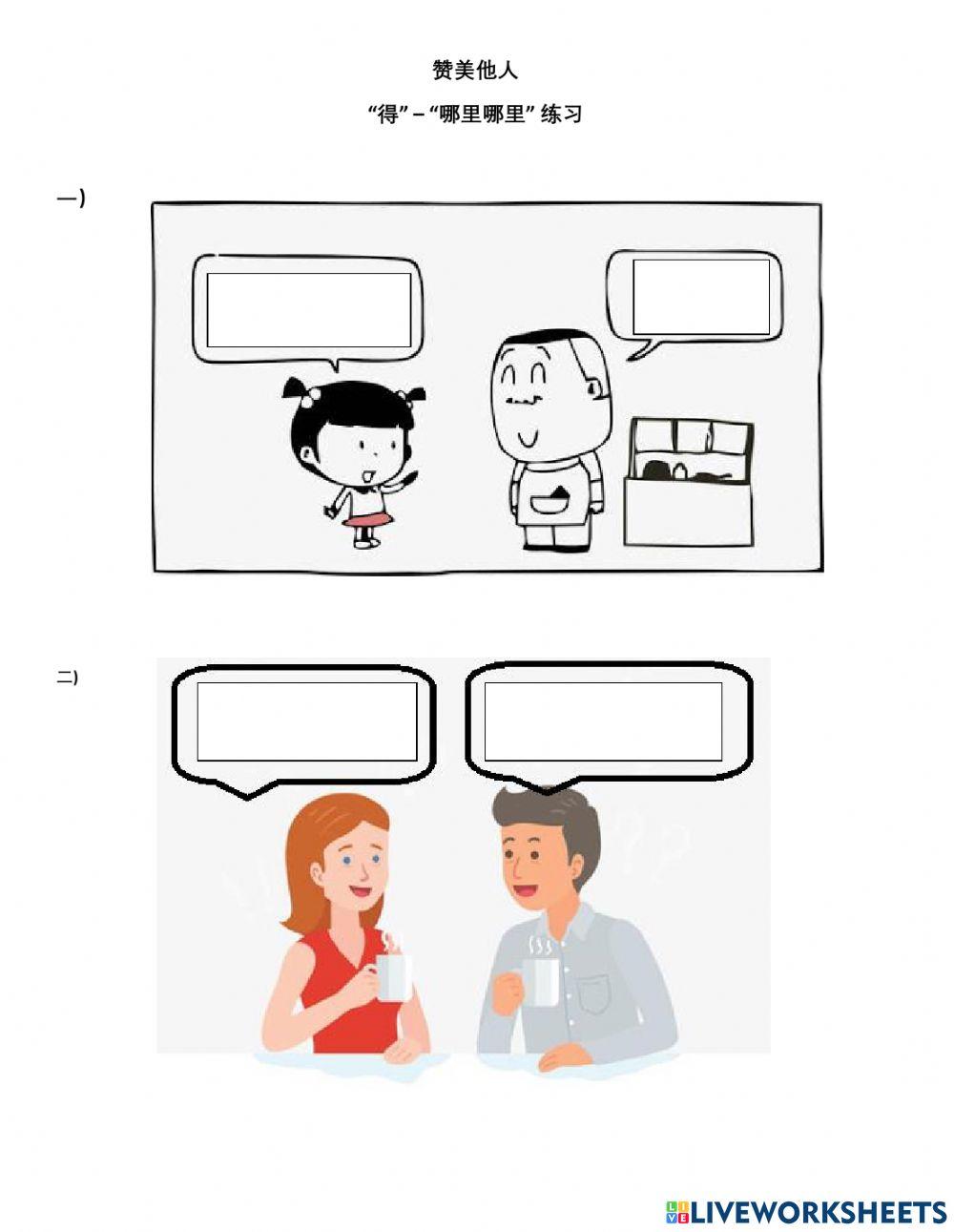 赞美他人

“得” – “哪里哪里” 练习

一)

二)

LIVEWORKSHEETS