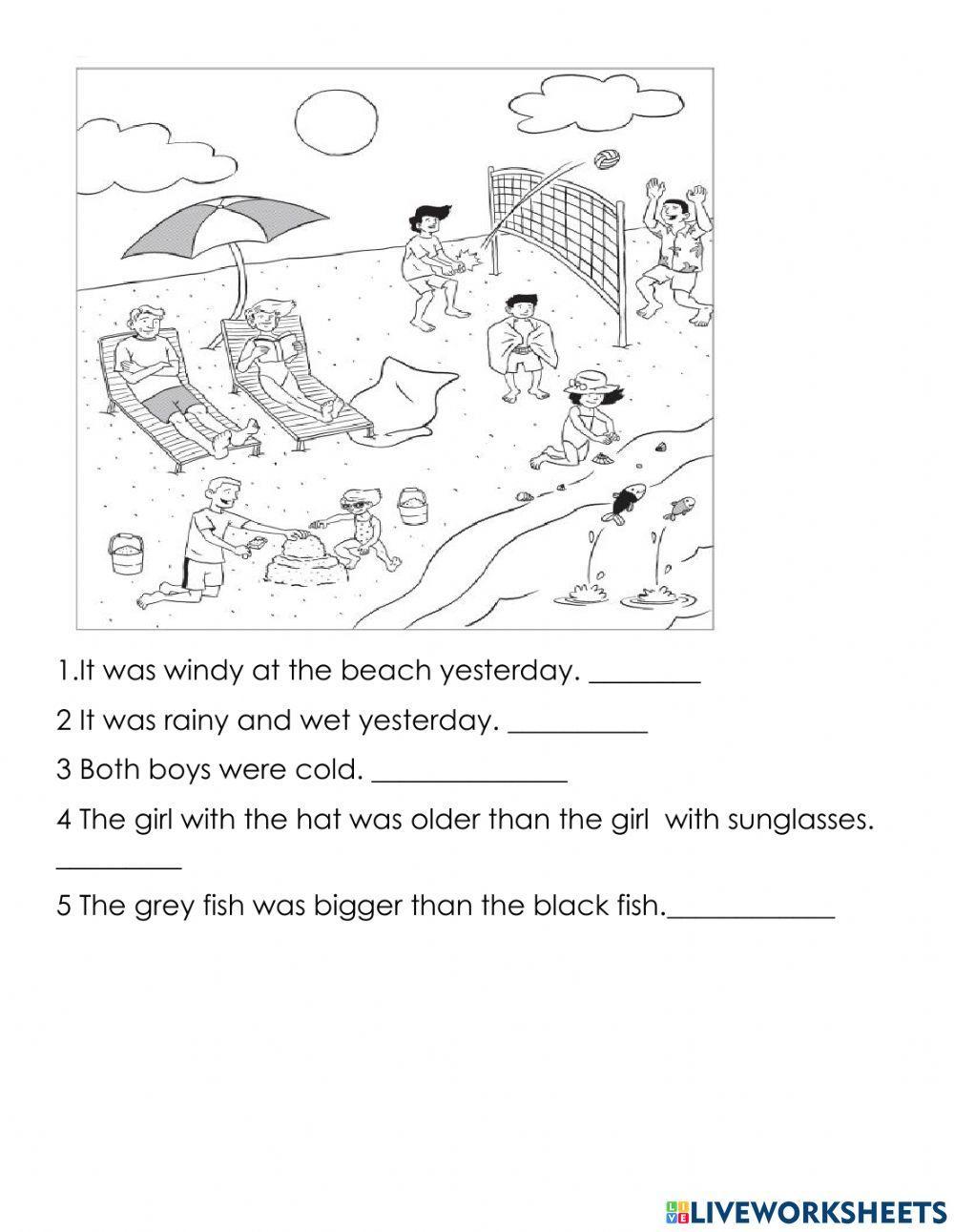 1.It was windy at the beach yesterday. ________

2 It was rainy and wet yesterday. __________

3 Both boys were cold. ______________

4 The girl with the hat was older than the girl with sunglasses. _________

5 The grey fish was bigger than the black fish.____________

LIVEWORKSHEETS