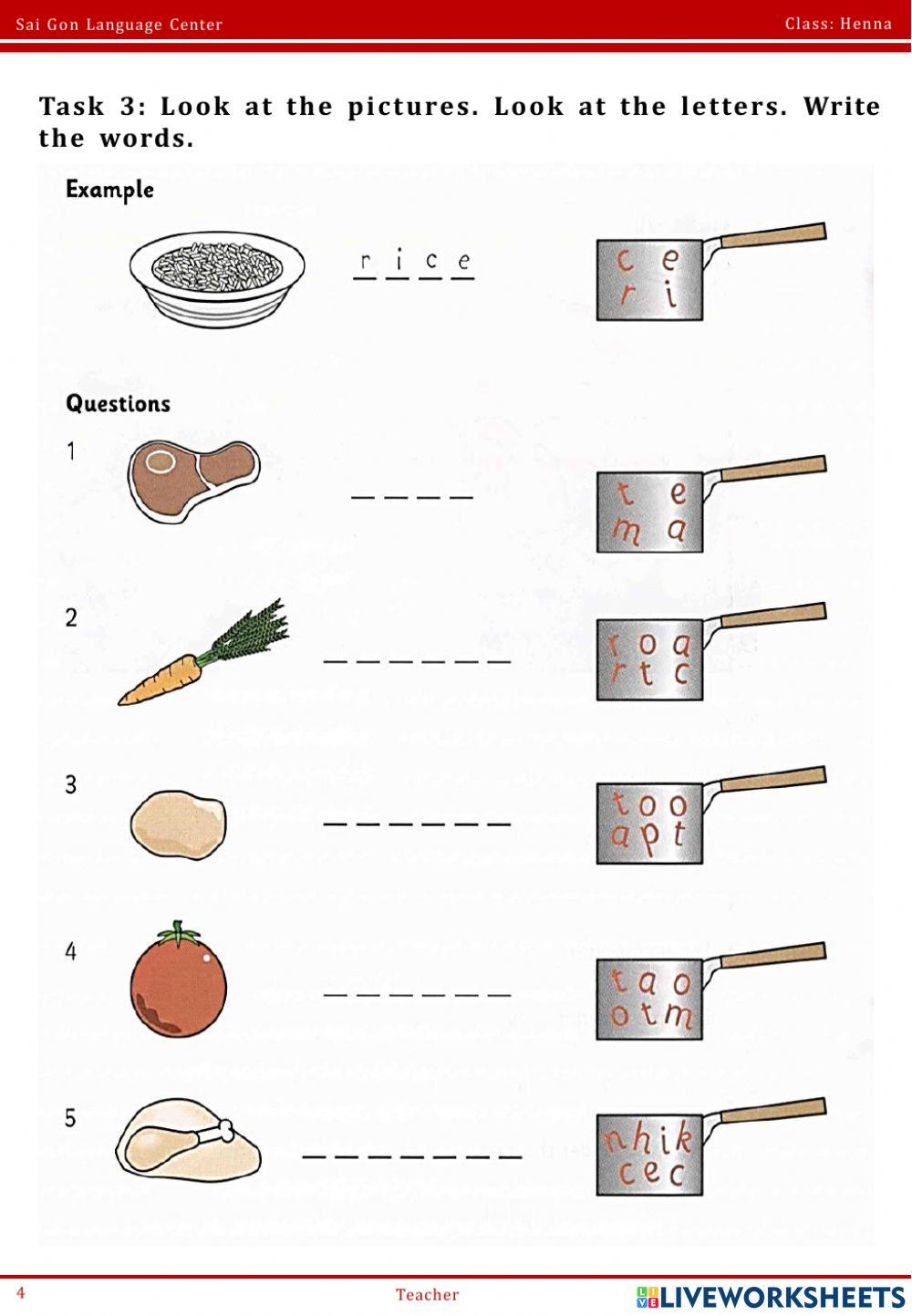 Sai Gon Language Center

Class: Henna

Task 3: Look at the pictures. Look at the letters. Write the words.

Example

r i c e

c e
r i

Questions

1 _ _ _ _

t e
m a

2 _ _ _ _ _ _

r o a
r t c

3 _ _ _ _ _ _

t o o
a p t

4 _ _ _ _ _ _

t a o
o t m

5 _ _ _ _ _ _ _

n h i k
c e c

4

Teacher

LIVEWORKSHEETS