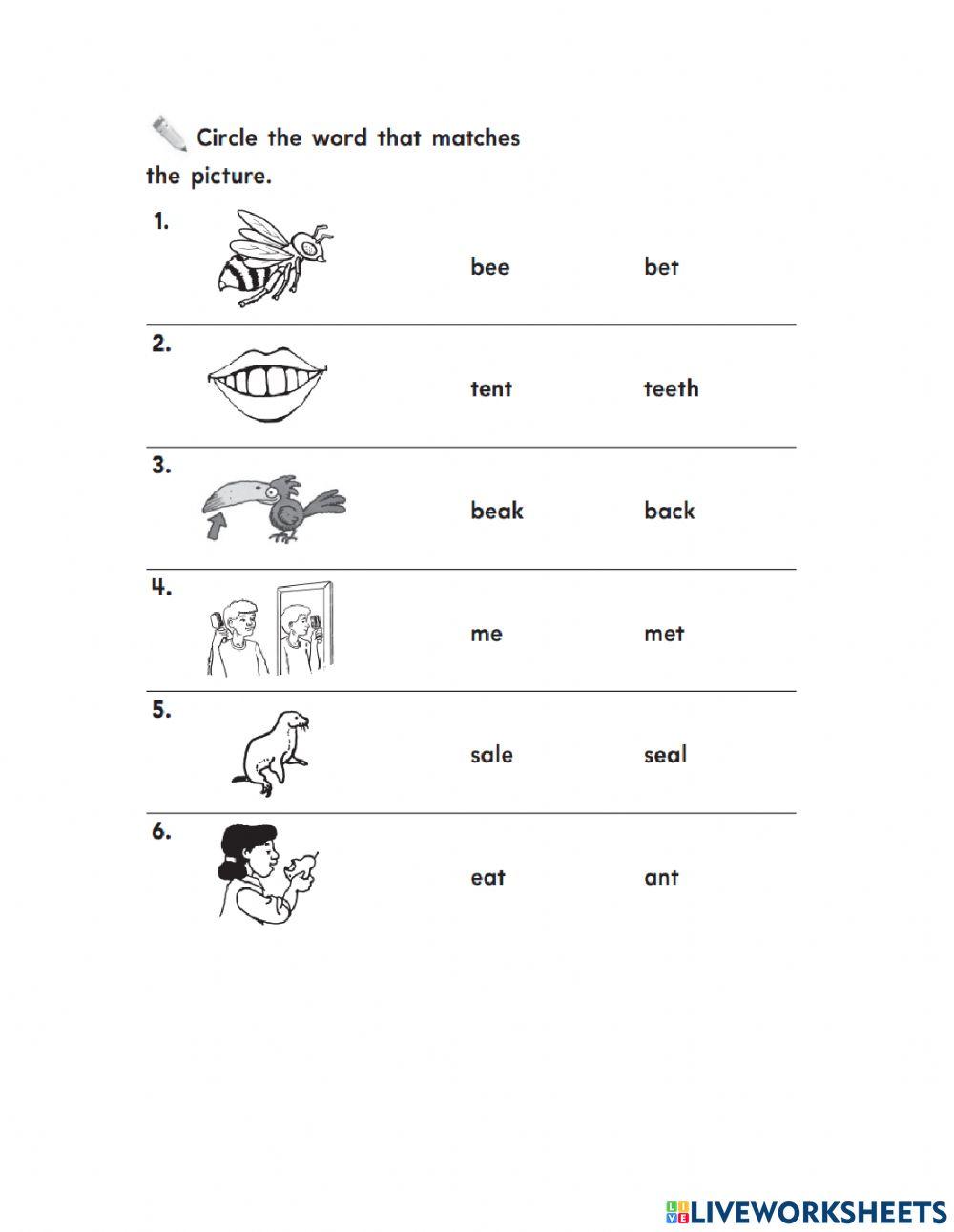 Circle the word that matches the picture.

1. bee bet

2. tent teeth

3. beak back

4. me met

5. sale seal

6. eat ant

LIVEWORKSHEETS