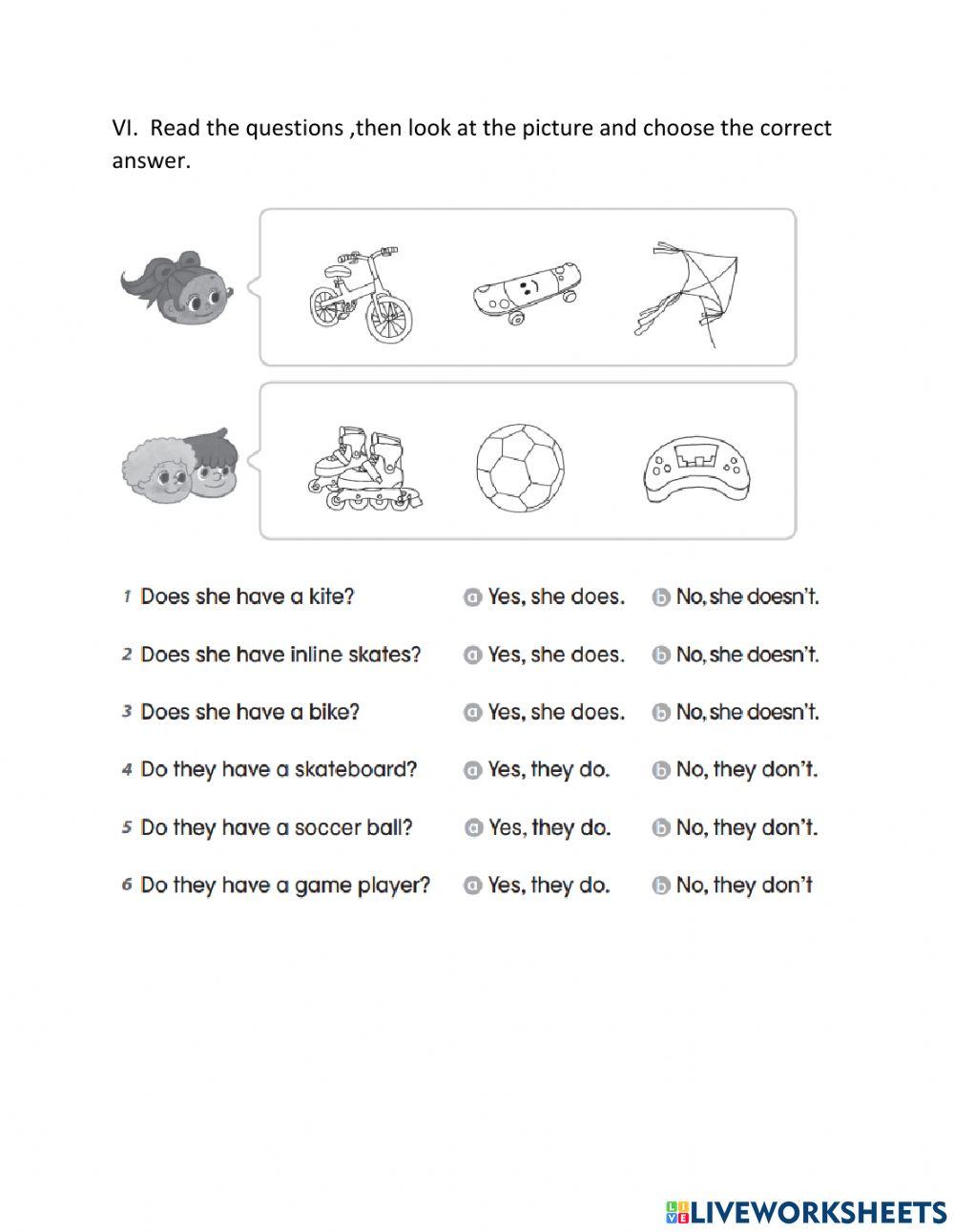 VI. Read the questions ,then look at the picture and choose the correct answer.

1 Does she have a kite? a Yes, she does. b No, she doesn't.

2 Does she have inline skates? a Yes, she does. b No, she doesn't.

3 Does she have a bike? a Yes, she does. b No, she doesn't.

4 Do they have a skateboard? a Yes, they do. b No, they don't.

5 Do they have a soccer ball? a Yes, they do. b No, they don't.

6 Do they have a game player? a Yes, they do. b No, they don't

LIVEWORKSHEETS