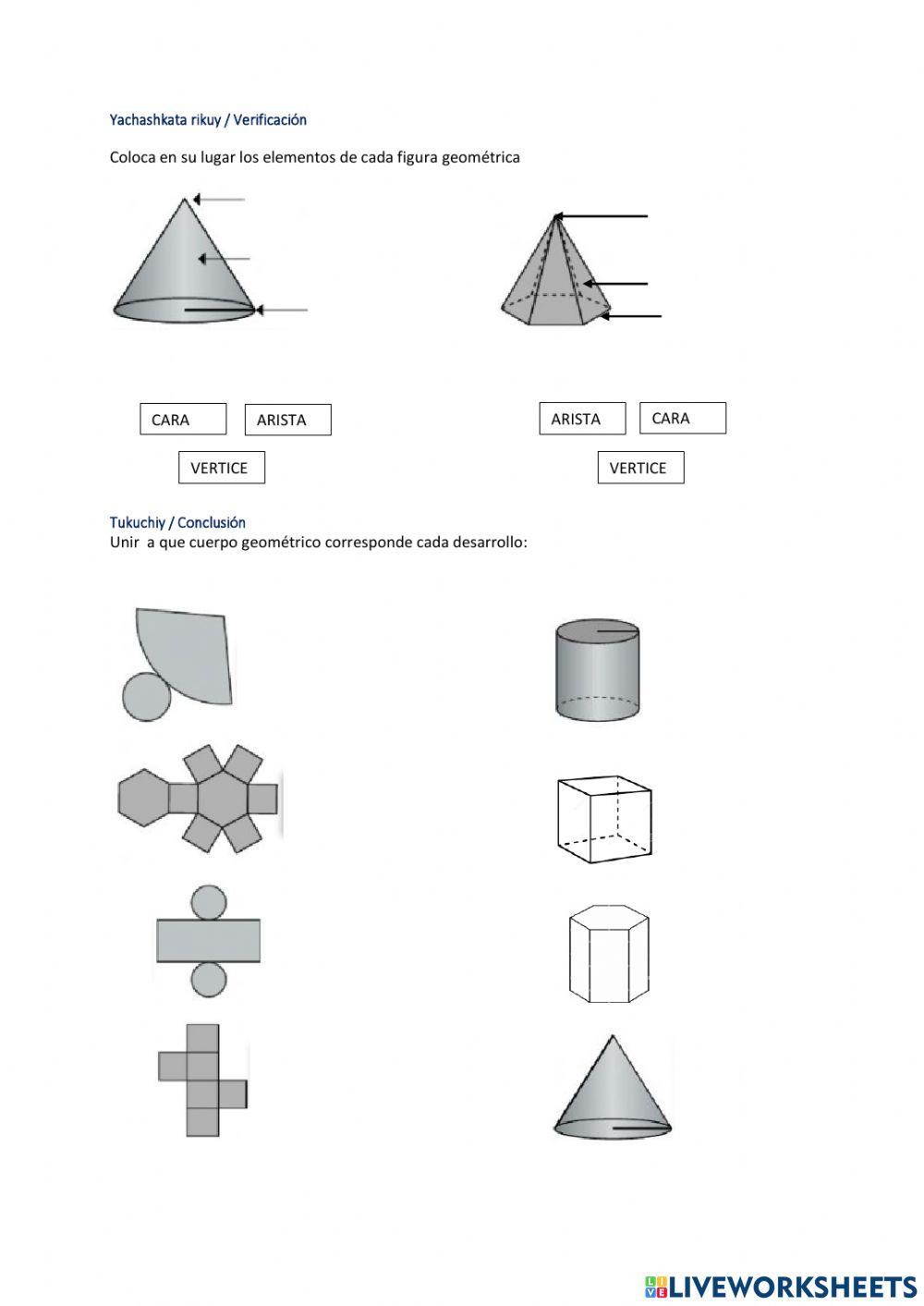 Yachashkata rikuy / Verificación

Coloca en su lugar los elementos de cada figura geométrica

CARA

ARISTA

VERTICE

ARISTA

CARA

VERTICE

Tukuchiy / Conclusión

Unir a que cuerpo geométrico corresponde cada desarrollo:

LIVEWORKSHEETS