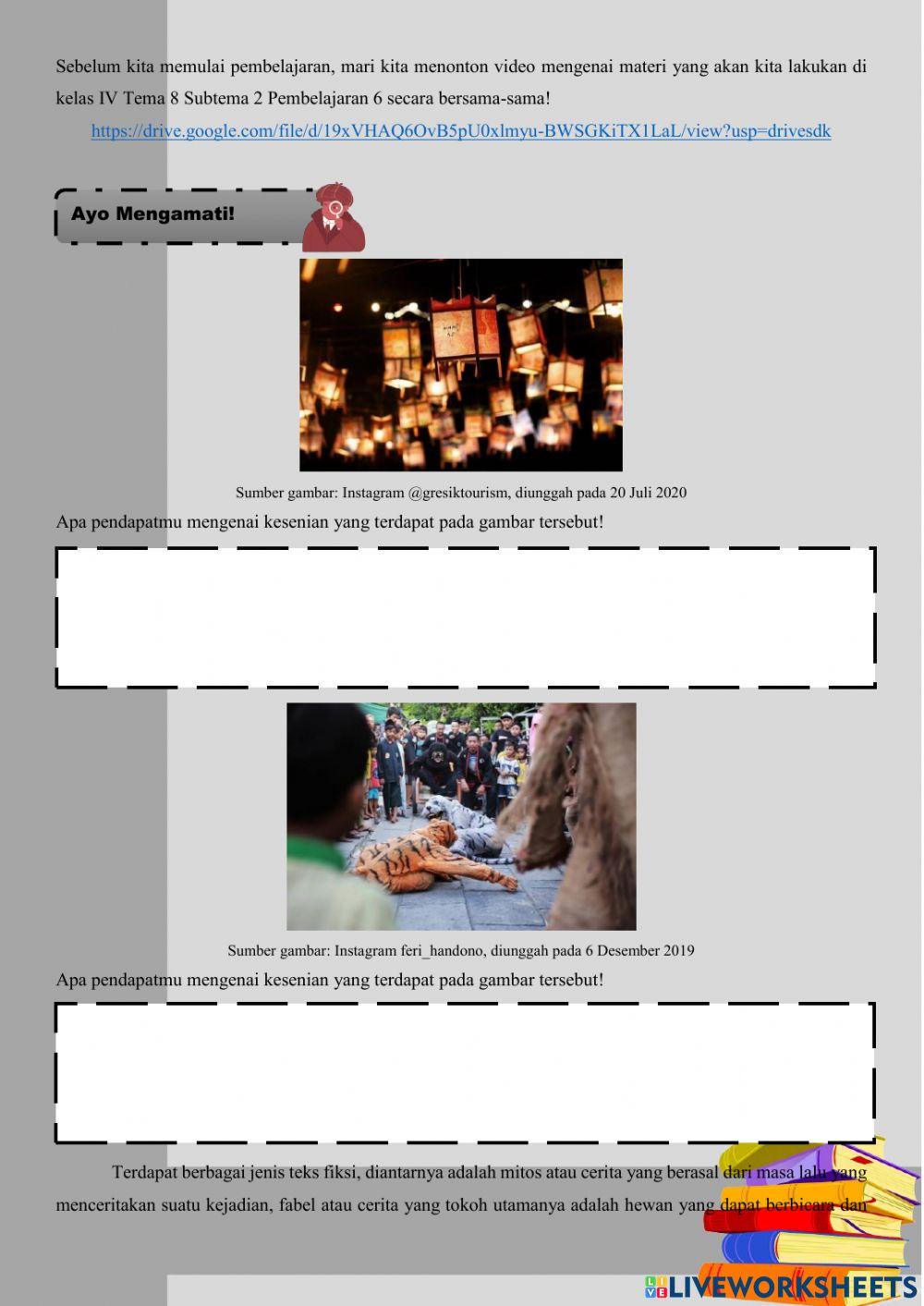 Sebelum kita memulai pembelajaran, mari kita menonton video mengenai materi yang akan kita lakukan di kelas IV Tema 8 Subtema 2 Pembelajaran 6 secara bersama-sama!

https://drive.google.com/file/d/19xVHAQ6OvB5pU0xlmyu-BWSGKiTX1LaL/view?usp=drivesdk

Ayo Mengamati!

Sumber gambar: Instagram @gresiktourism, diunggah pada 20 Juli 2020

Apa pendapatmu mengenai kesenian yang terdapat pada gambar tersebut!

Sumber gambar: Instagram feri_handono, diunggah pada 6 Desember 2019

Apa pendapatmu mengenai kesenian yang terdapat pada gambar tersebut!

Terdapat berbagai jenis teks fiksi, diantarnya adalah mitos atau cerita yang berasal dari masa lalu yang menceritakan suatu kejadian, fabel atau cerita yang tokoh utamanya adalah hewan yang dapat berbicara dan

LIVEWORKSHEETS