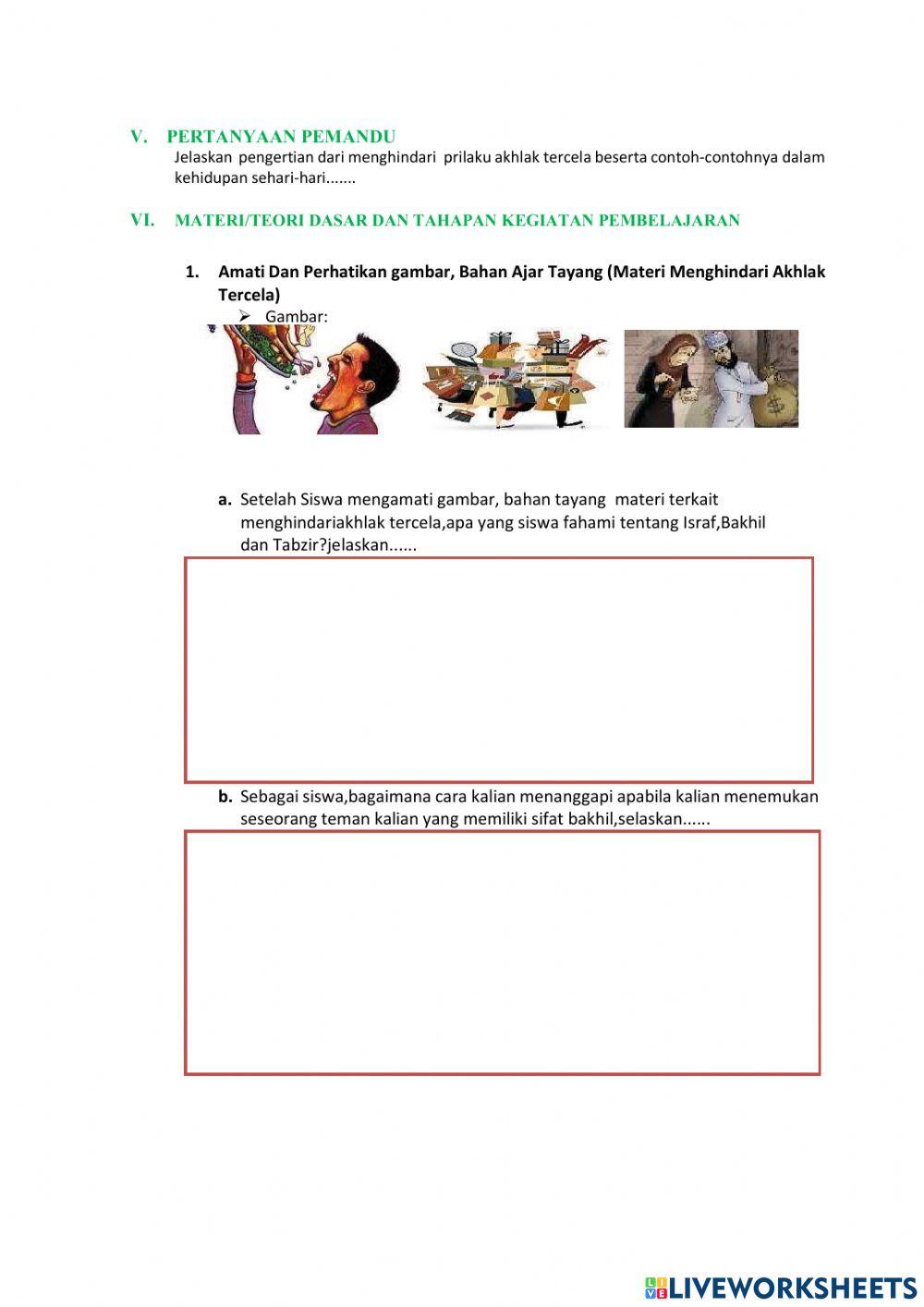 V. PERTANYAAN PEMANDU

Jelaskan pengertian dari menghindari prilaku akhlak tercela beserta contoh-contohnya dalam kehidupan sehari-hari.......

VI. MATERI/TEORI DASAR DAN TAHAPAN KEGIATAN PEMBELAJARAN

1. Amati Dan Perhatikan gambar, Bahan Ajar Tayang (Materi Menghindari Akhlak Tercela)

➢ Gambar:

a. Setelah Siswa mengamati gambar, bahan tayang materi terkait menghindariakhlak tercela,apa yang siswa fahami tentang Israf,Bakhil dan Tabzir?jelaskan......

b. Sebagai siswa,bagaimana cara kalian menanggapi apabila kalian menemukan seseorang teman kalian yang memiliki sifat bakhil,selaskan......

LIVEWORKSHEETS