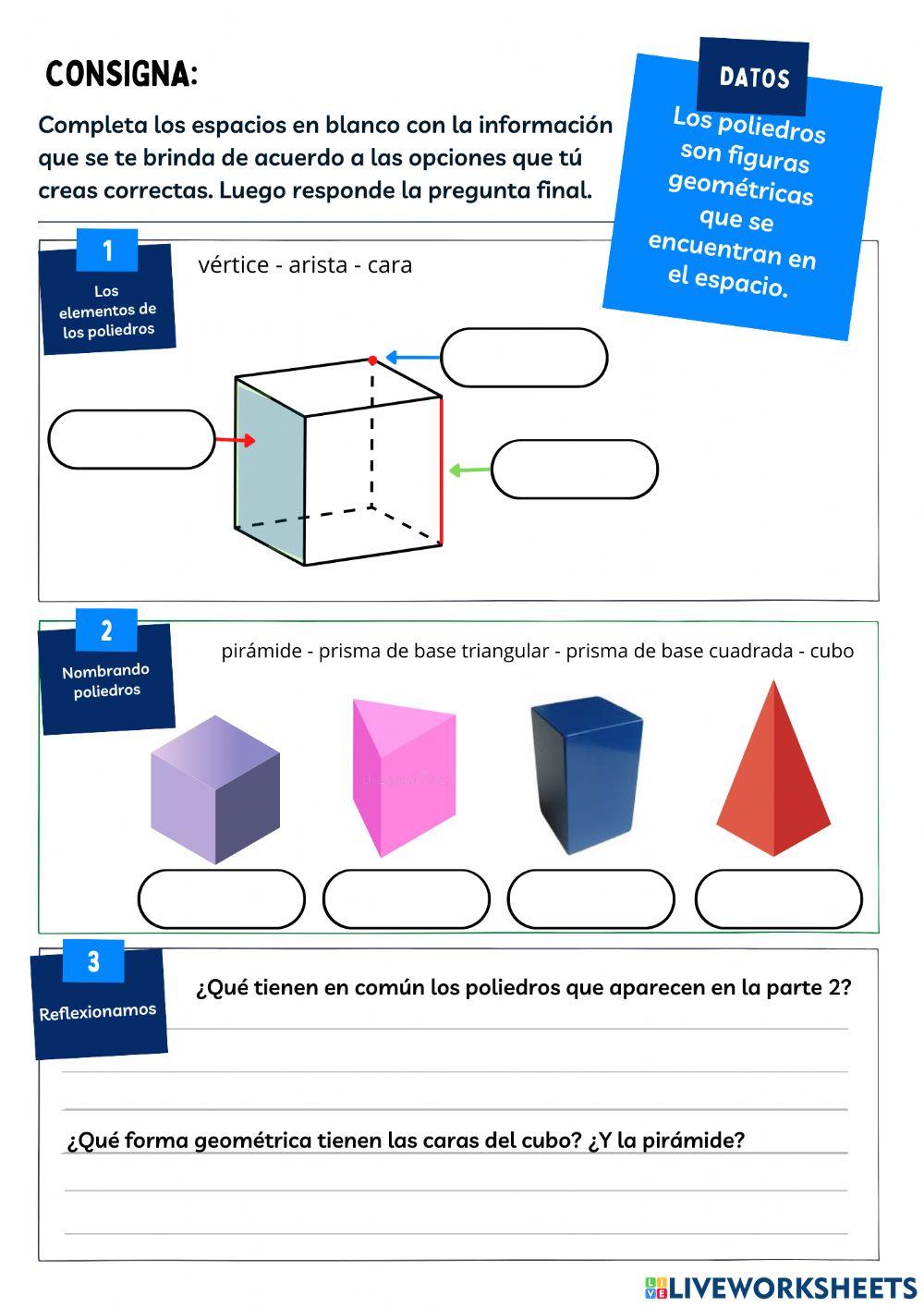 CONSIGNA:

Completa los espacios en blanco con la información que se te brinda de acuerdo a las opciones que tú creas correctas. Luego responde la pregunta final.

DATOS

Los poliedros son figuras geométricas que se encuentran en el espacio.

1

Los elementos de los poliedros

vértice - arista - cara

2

Nombrando poliedros

pirámide - prisma de base triangular - prisma de base cuadrada - cubo

3

Reflexionamos

¿Qué tienen en común los poliedros que aparecen en la parte 2?

¿Qué forma geométrica tienen las caras del cubo? ¿Y la pirámide?

LIVEWORKSHEETS