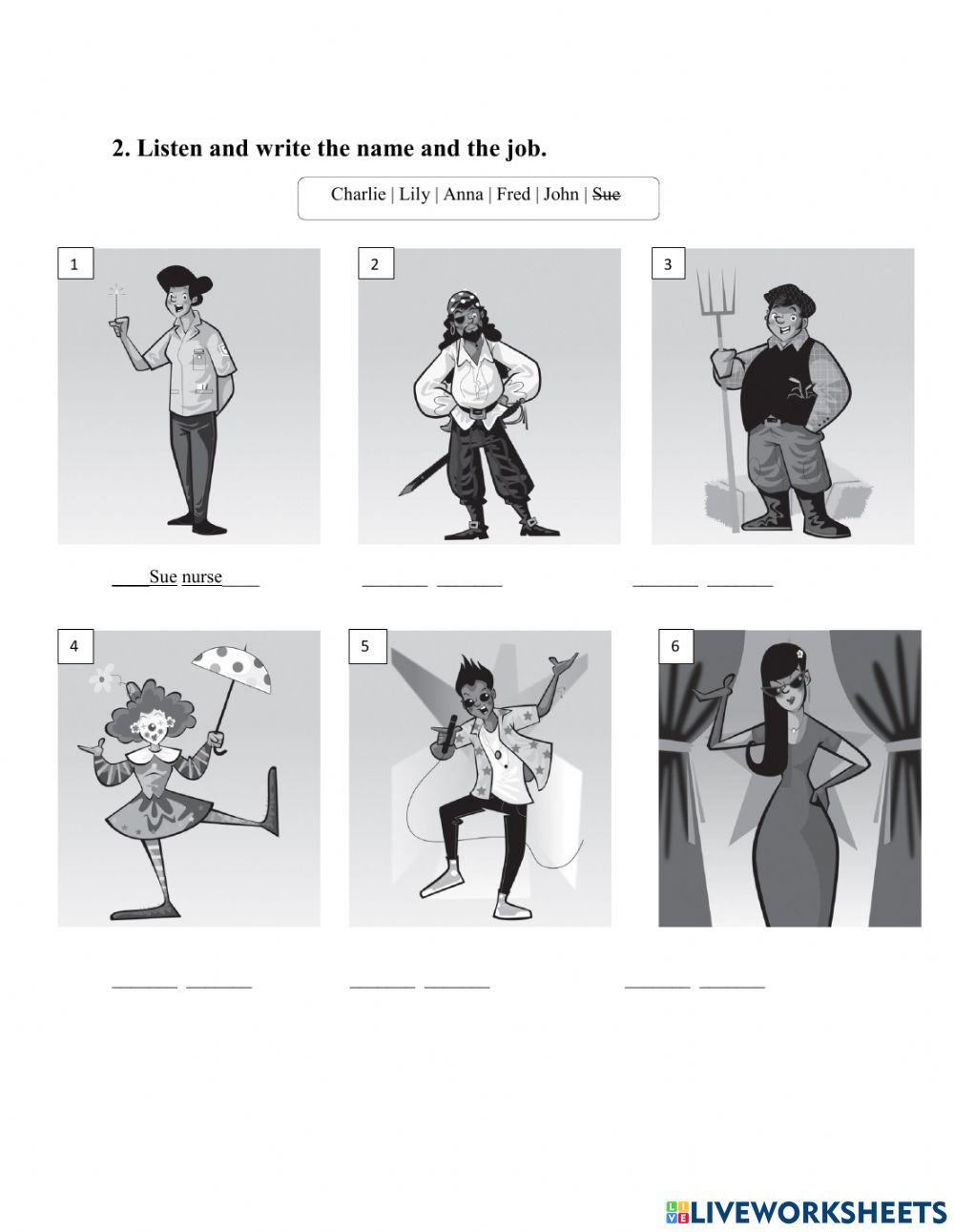 2. Listen and write the name and the job.

Charlie | Lily | Anna | Fred | John | ~~Sue~~

1

2

3

____Sue nurse____

_______ _______

_______ _______

4

5

6

_______ _______

_______ _______

_______ _______

LIVEWORKSHEETS