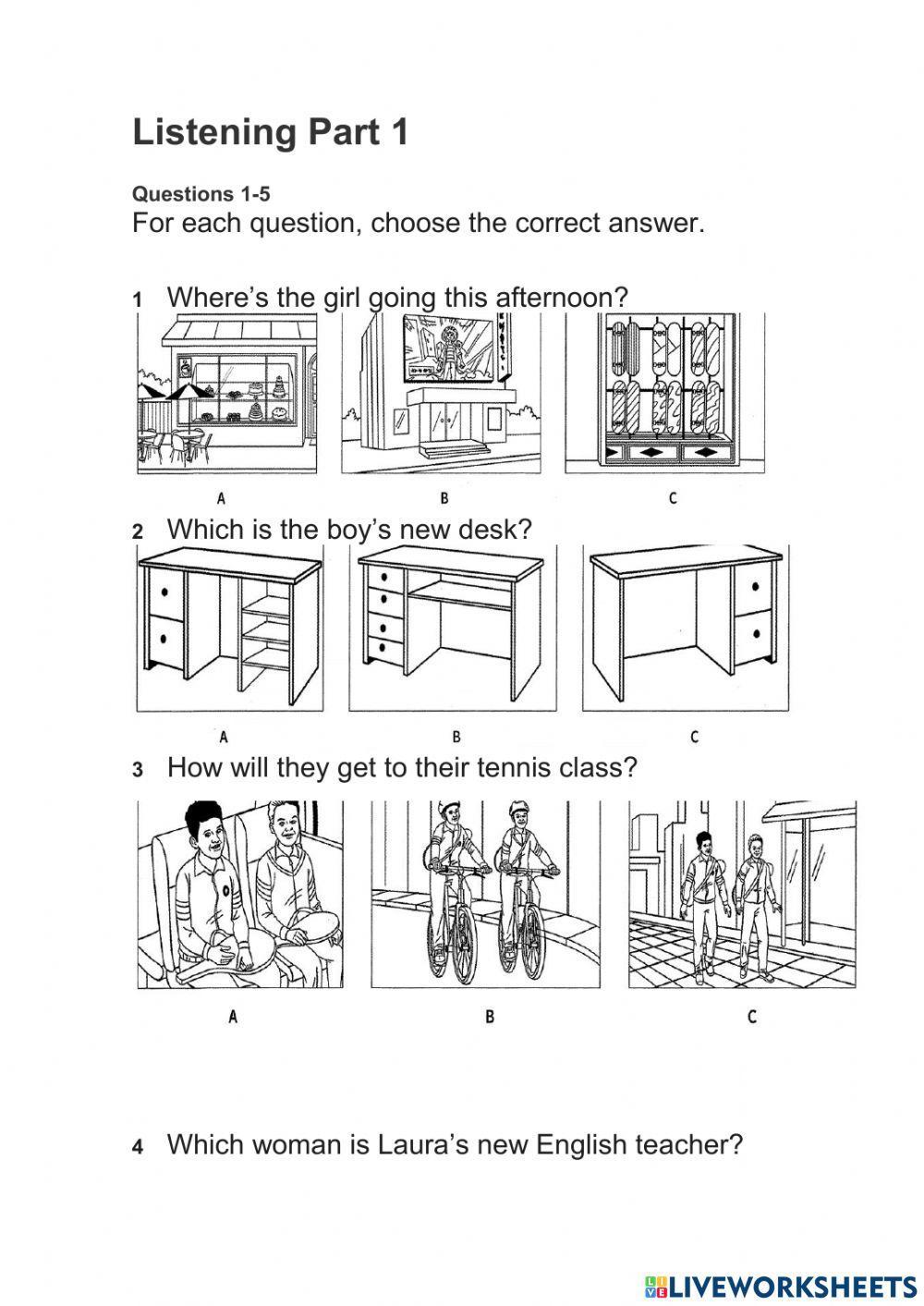 Listening Part 1

Questions 1-5
For each question, choose the correct answer.

1 Where's the girl going this afternoon?

A B C

2 Which is the boy's new desk?

A B C

3 How will they get to their tennis class?

A B C

4 Which woman is Laura's new English teacher?

LIVEWORKSHEETS