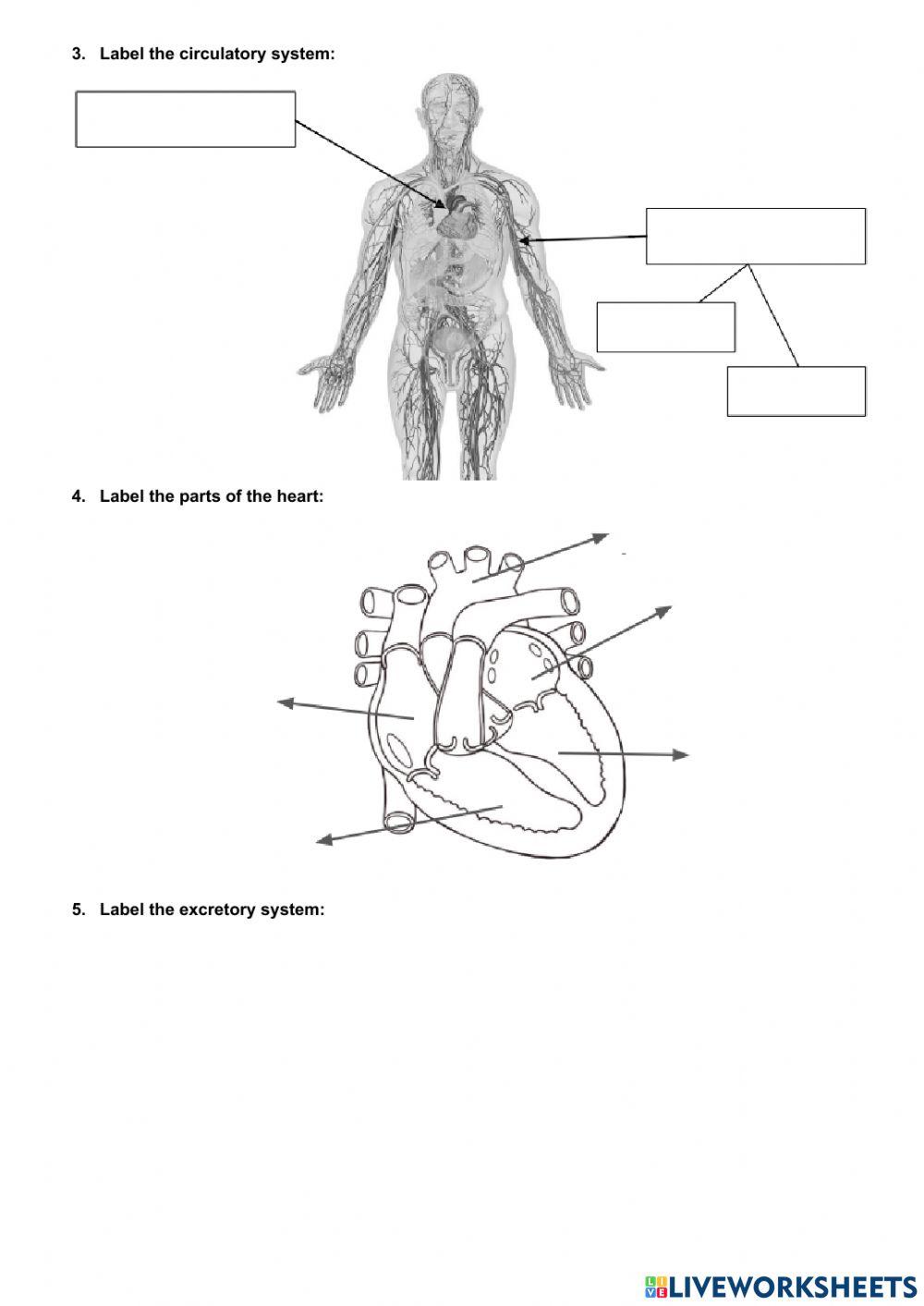 3. Label the circulatory system:

4. Label the parts of the heart:

5. Label the excretory system:

LIVEWORKSHEETS