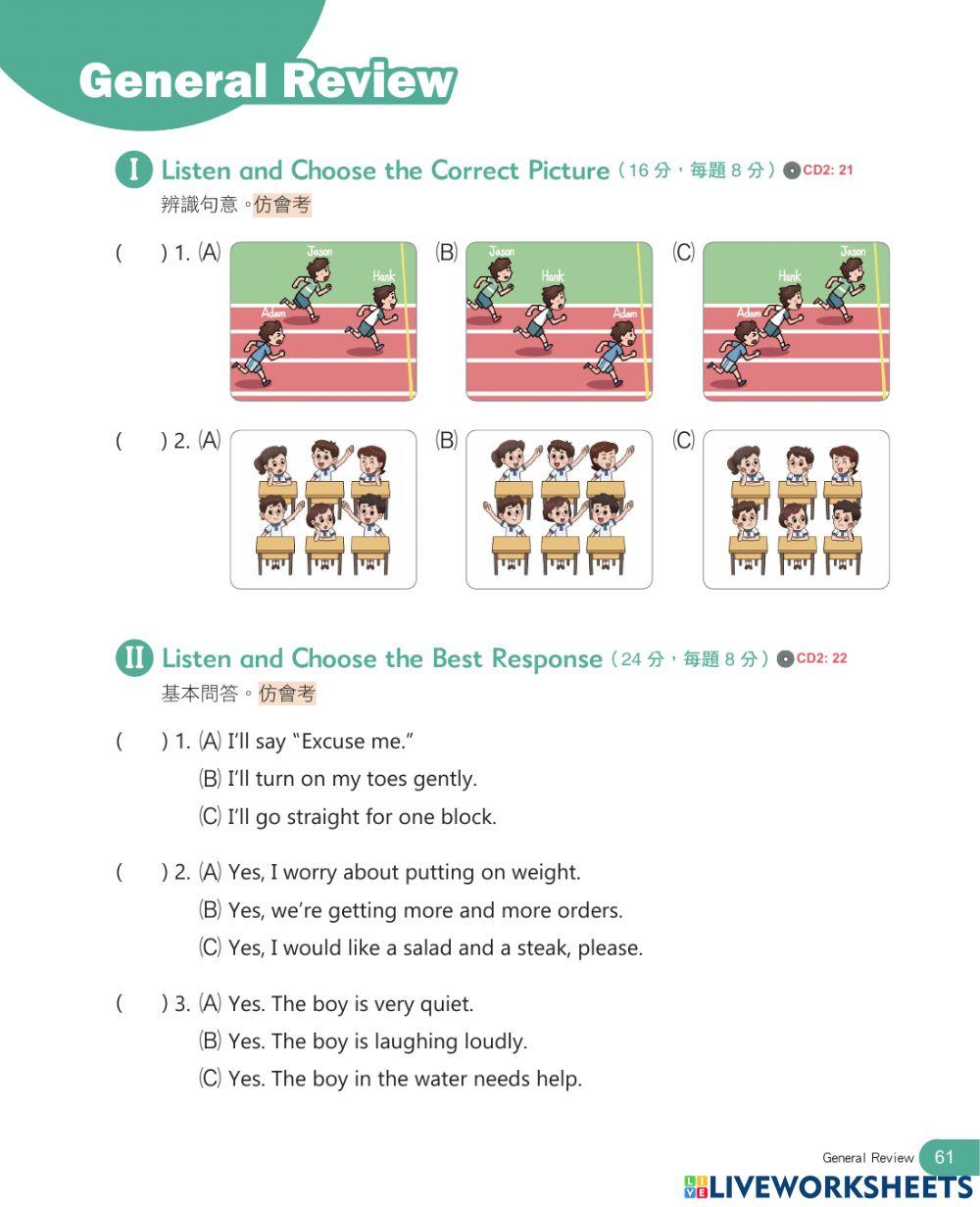 General Review

I Listen and Choose the Correct Picture（16 分，每題 8 分）CD2: 21
辨識句意。仿會考

( ) 1. (A) Jason Hank Adam (B) Jason Hank Adam (C) Jason Hank Adam

( ) 2. (A) (B) (C)

II Listen and Choose the Best Response（24 分，每題 8 分）CD2: 22
基本問答。仿會考

( ) 1. (A) I'll say "Excuse me."
(B) I'll turn on my toes gently.
(C) I'll go straight for one block.

( ) 2. (A) Yes, I worry about putting on weight.
(B) Yes, we're getting more and more orders.
(C) Yes, I would like a salad and a steak, please.

( ) 3. (A) Yes. The boy is very quiet.
(B) Yes. The boy is laughing loudly.
(C) Yes. The boy in the water needs help.

General Review 61

LIVEWORKSHEETS