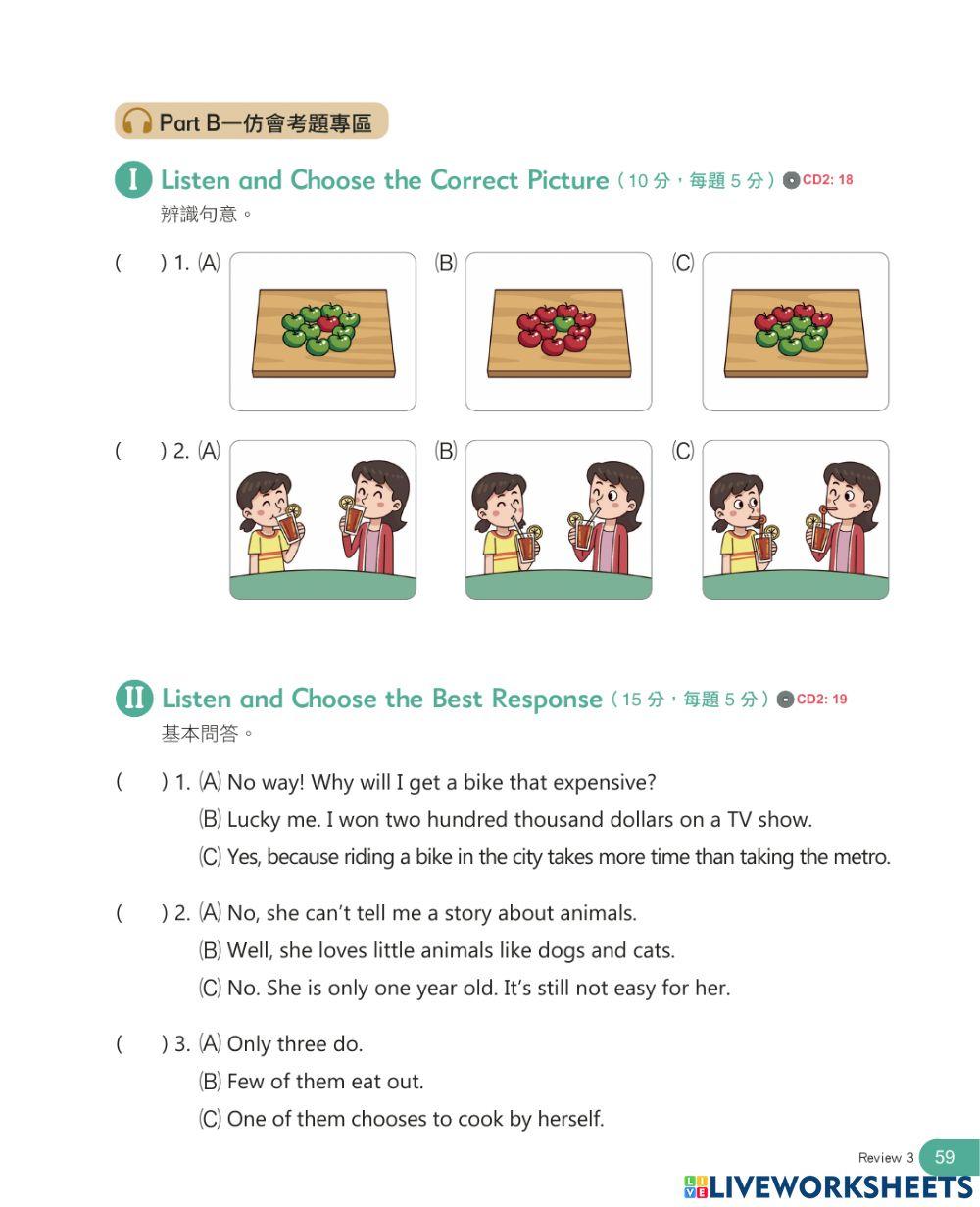 Part B—仿會考題專區

I Listen and Choose the Correct Picture（10 分，每題 5 分）CD2: 18
辨識句意。

(　　) 1. (A)　　(B)　　(C)

(　　) 2. (A)　　(B)　　(C)

II Listen and Choose the Best Response（15 分，每題 5 分）CD2: 19
基本問答。

(　　) 1. (A) No way! Why will I get a bike that expensive?
(B) Lucky me. I won two hundred thousand dollars on a TV show.
(C) Yes, because riding a bike in the city takes more time than taking the metro.

(　　) 2. (A) No, she can't tell me a story about animals.
(B) Well, she loves little animals like dogs and cats.
(C) No. She is only one year old. It's still not easy for her.

(　　) 3. (A) Only three do.
(B) Few of them eat out.
(C) One of them chooses to cook by herself.

Review 3 59

LIVEWORKSHEETS