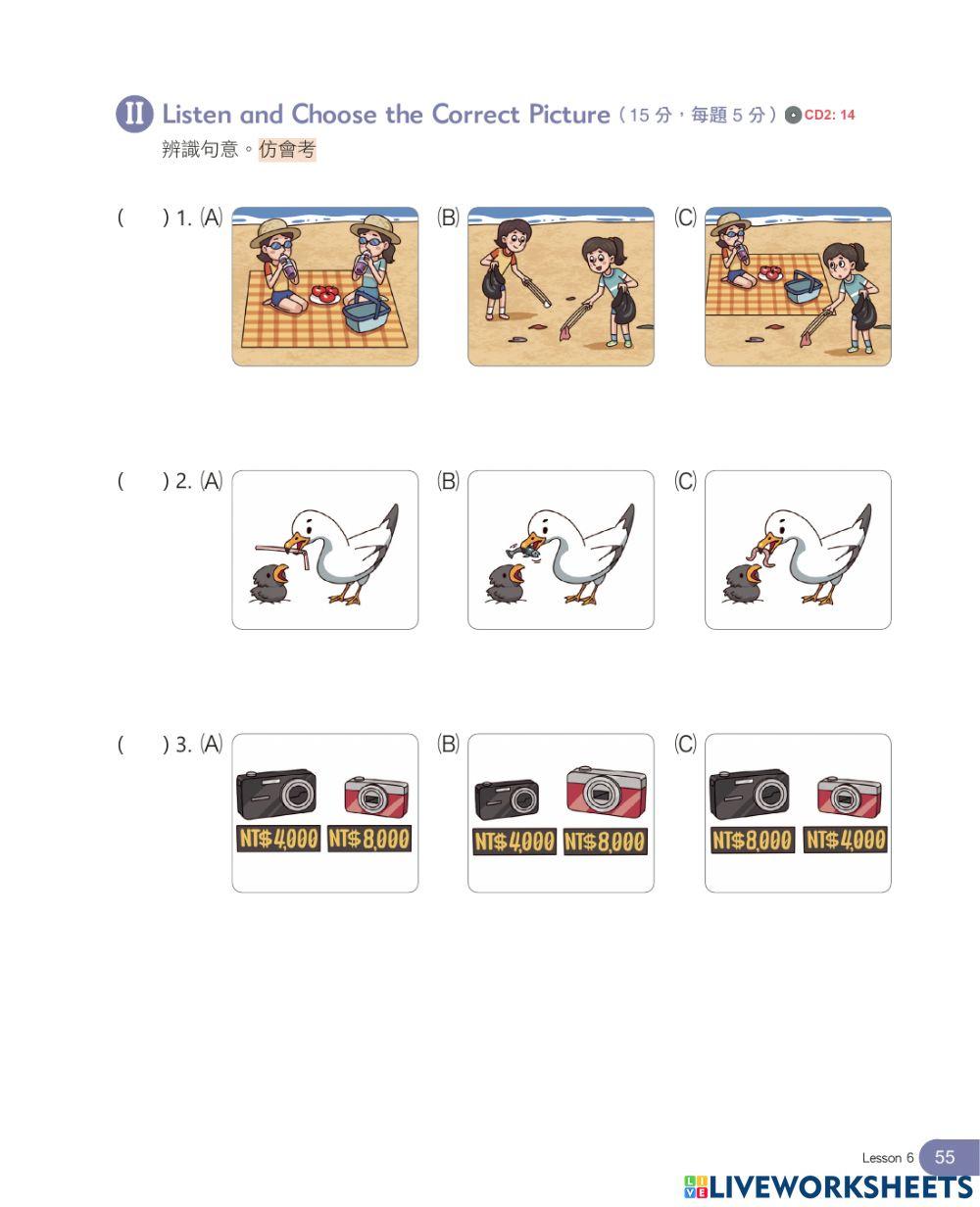 II Listen and Choose the Correct Picture（15 分，每題 5 分）CD2: 14
辨識句意。仿會考

(　　) 1. (A) (B) (C)

(　　) 2. (A) (B) (C)

(　　) 3. (A) NT$4,000 NT$8,000 (B) NT$4,000 NT$8,000 (C) NT$8,000 NT$4,000

Lesson 6 55

LIVEWORKSHEETS