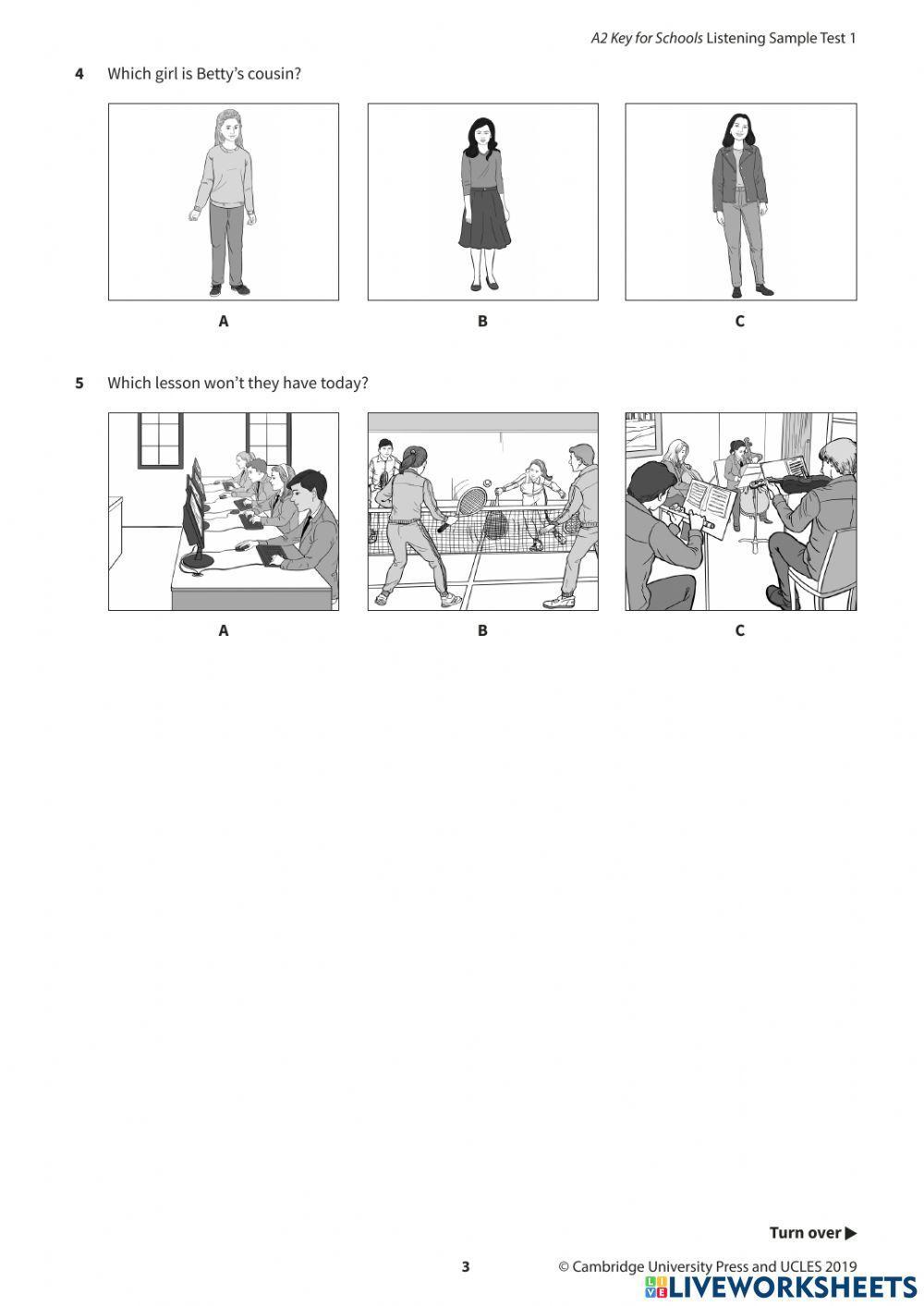 A2 Key for Schools Listening Sample Test 1

4 Which girl is Betty's cousin?

A

B

C

5 Which lesson won't they have today?

A

B

C

Turn over ▶

3

© Cambridge University Press and UCLES 2019

LIVEWORKSHEETS