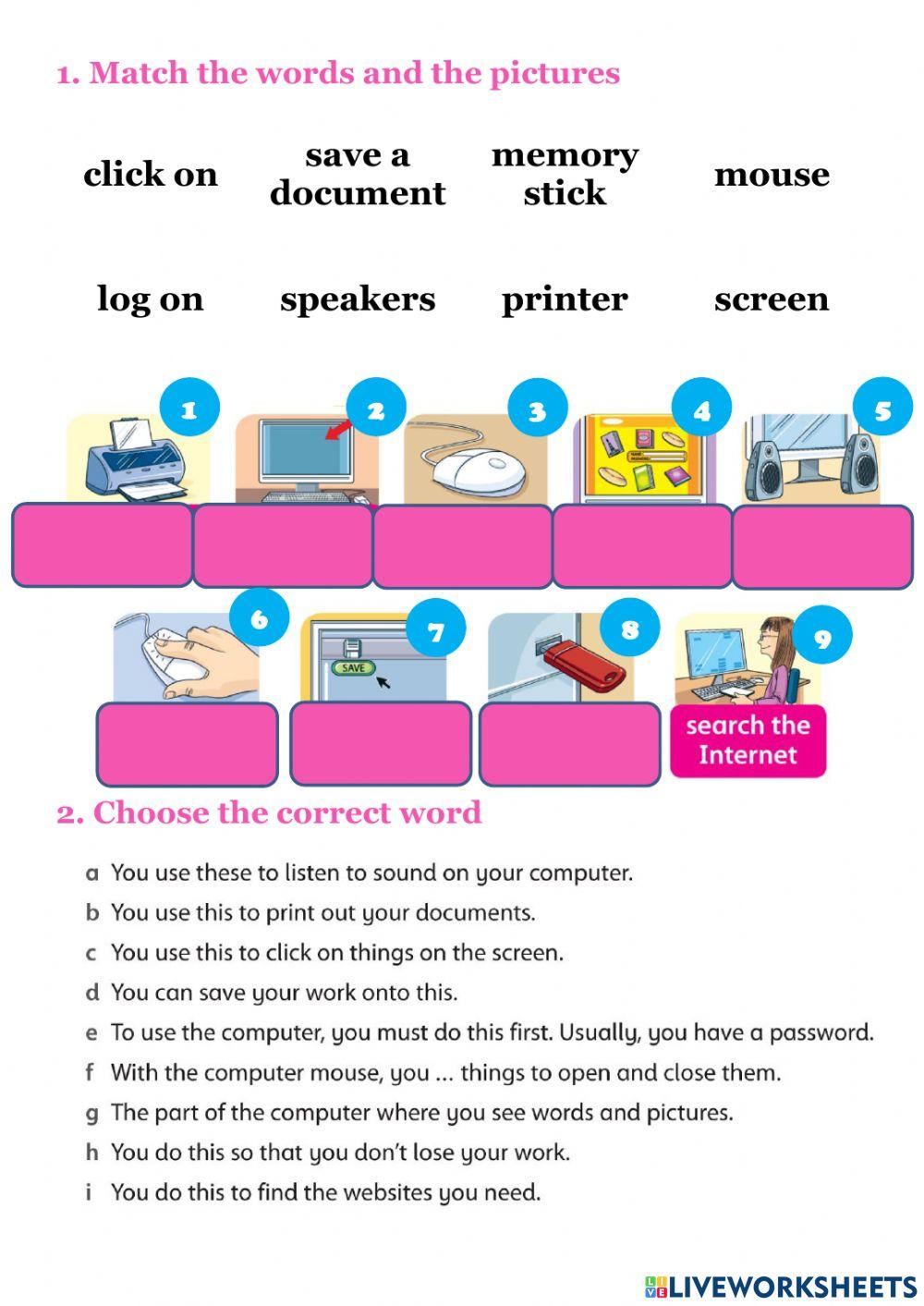 1. Match the words and the pictures

click on

save a document

memory stick

mouse

log on

speakers

printer

screen

1

2

3

4

5

6

7

SAVE

8

9

search the Internet

2. Choose the correct word

a You use these to listen to sound on your computer.
b You use this to print out your documents.
c You use this to click on things on the screen.
d You can save your work onto this.
e To use the computer, you must do this first. Usually, you have a password.
f With the computer mouse, you ... things to open and close them.
g The part of the computer where you see words and pictures.
h You do this so that you don't lose your work.
i You do this to find the websites you need.

LIVEWORKSHEETS