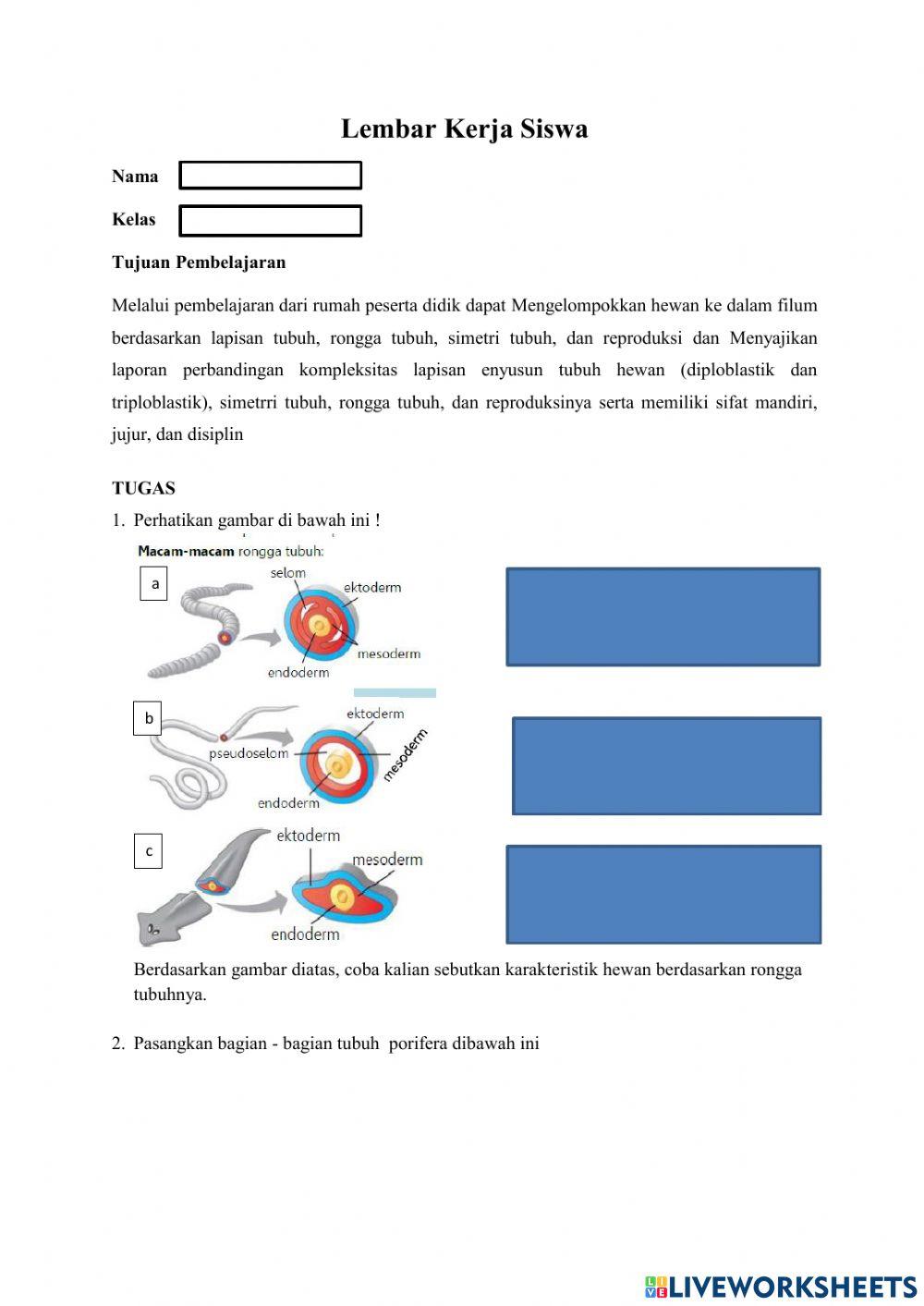 Lembar Kerja Siswa

Nama

Kelas

Tujuan Pembelajaran

Melalui pembelajaran dari rumah peserta didik dapat Mengelompokkan hewan ke dalam filum berdasarkan lapisan tubuh, rongga tubuh, simetri tubuh, dan reproduksi dan Menyajikan laporan perbandingan kompleksitas lapisan enyusun tubuh hewan (diploblastik dan triploblastik), simetrri tubuh, rongga tubuh, dan reproduksinya serta memiliki sifat mandiri, jujur, dan disiplin

TUGAS

1. Perhatikan gambar di bawah ini !

Macam-macam rongga tubuh:

a
selom
ektoderm
mesoderm
endoderm

b
ektoderm
pseudoselom
mesoderm
endoderm

c
ektoderm
mesoderm
endoderm

Berdasarkan gambar diatas, coba kalian sebutkan karakteristik hewan berdasarkan rongga tubuhnya.

2. Pasangkan bagian - bagian tubuh porifera dibawah ini

LIVEWORKSHEETS