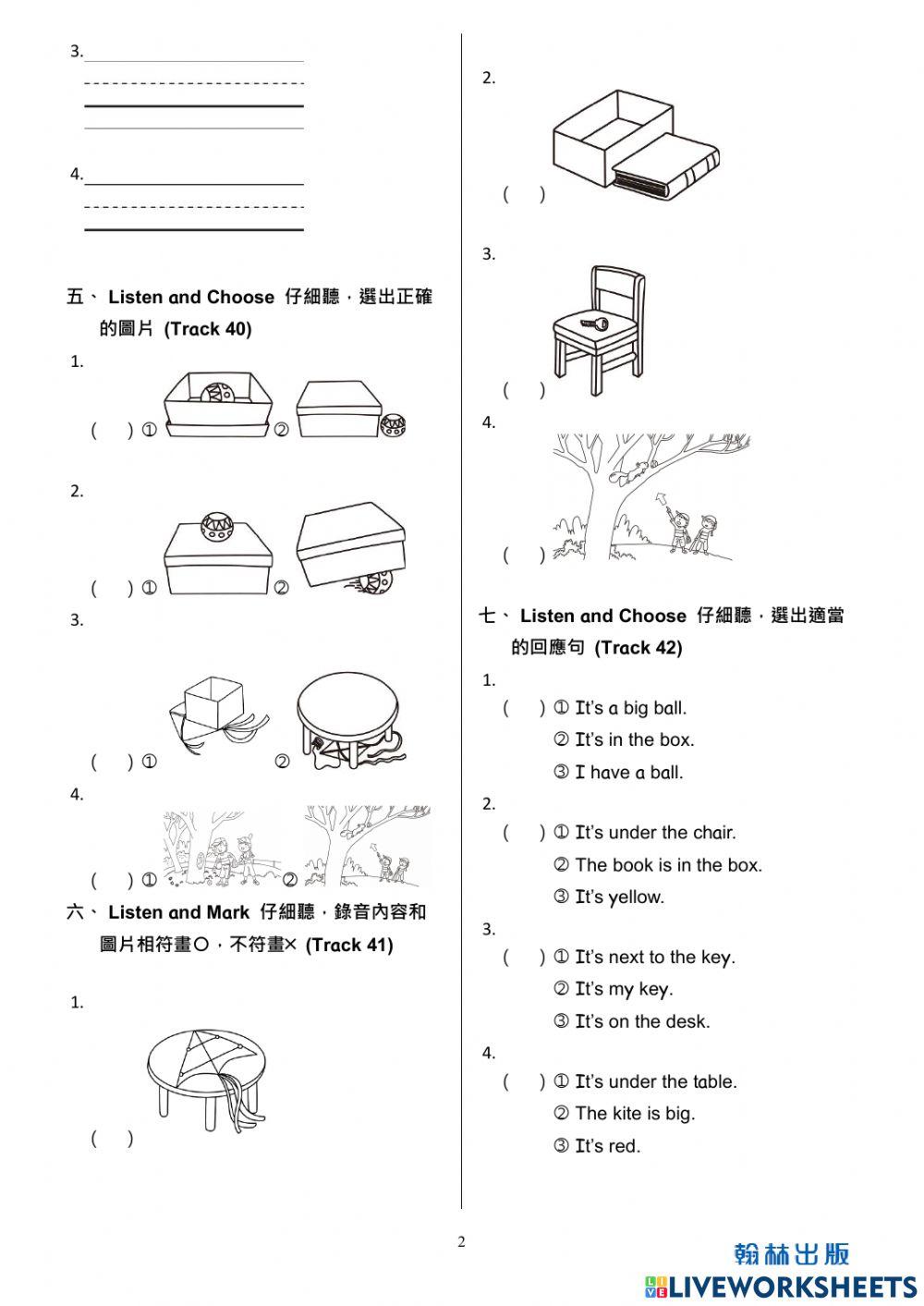 3.

4.

五、 Listen and Choose 仔細聽，選出正確的圖片 (Track 40)

1.
( ) ① ②

2.
( ) ① ②

3.
( ) ① ②

4.
( ) ① ②

六、 Listen and Mark 仔細聽，錄音內容和圖片相符畫○，不符畫× (Track 41)

1.
( )

2.
( )

3.
( )

4.
( )

七、 Listen and Choose 仔細聽，選出適當的回應句 (Track 42)

1.
( ) ① It's a big ball.
② It's in the box.
③ I have a ball.

2.
( ) ① It's under the chair.
② The book is in the box.
③ It's yellow.

3.
( ) ① It's next to the key.
② It's my key.
③ It's on the desk.

4.
( ) ① It's under the table.
② The kite is big.
③ It's red.

2

翰林出版
LIVEWORKSHEETS