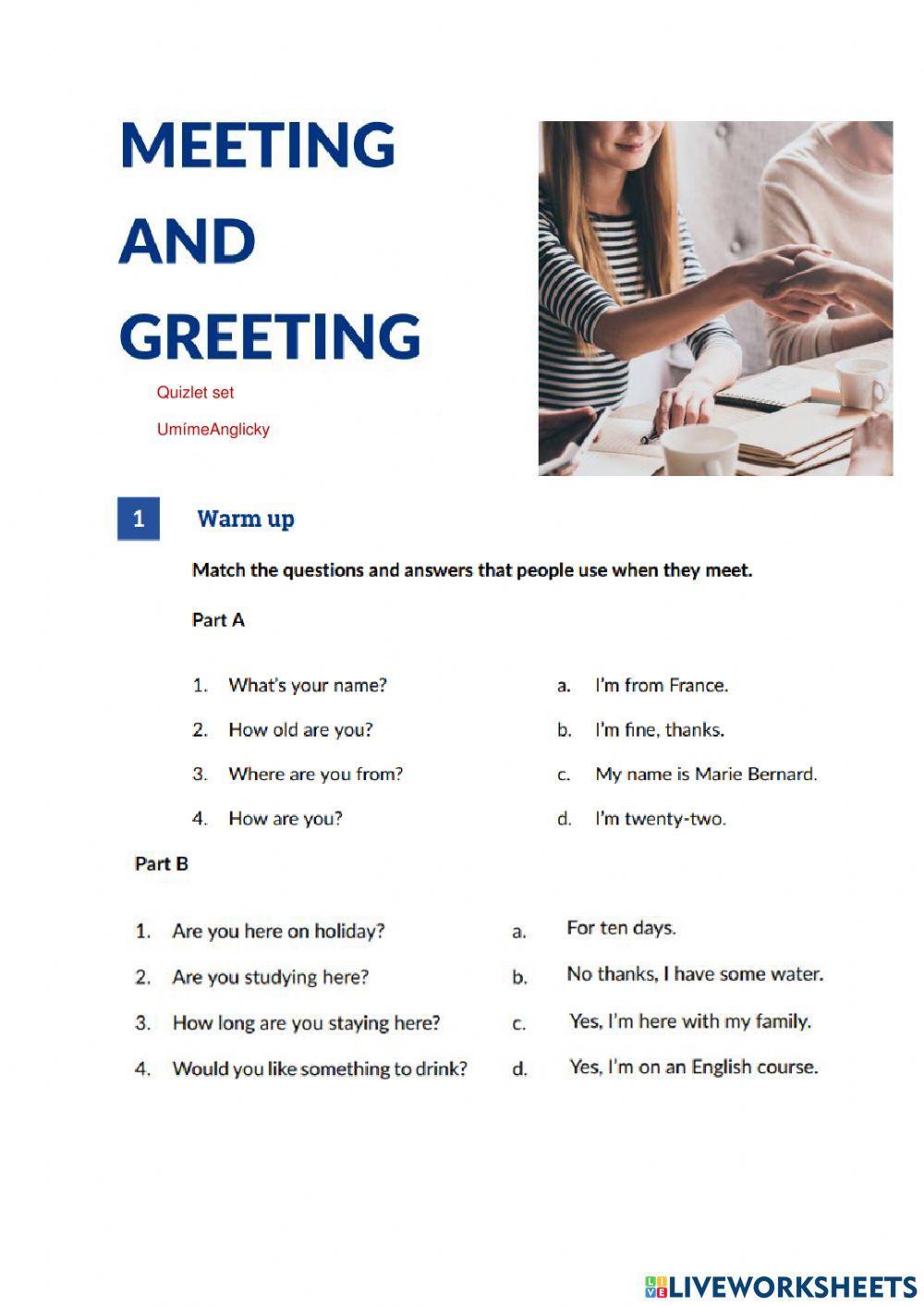 MEETING AND GREETING

Quizlet set

UmímeAnglicky

1 Warm up

Match the questions and answers that people use when they meet.

Part A

1. What's your name?
2. How old are you?
3. Where are you from?
4. How are you?

a. I'm from France.
b. I'm fine, thanks.
c. My name is Marie Bernard.
d. I'm twenty-two.

Part B

1. Are you here on holiday?
2. Are you studying here?
3. How long are you staying here?
4. Would you like something to drink?

a. For ten days.
b. No thanks, I have some water.
c. Yes, I'm here with my family.
d. Yes, I'm on an English course.

LIVEWORKSHEETS