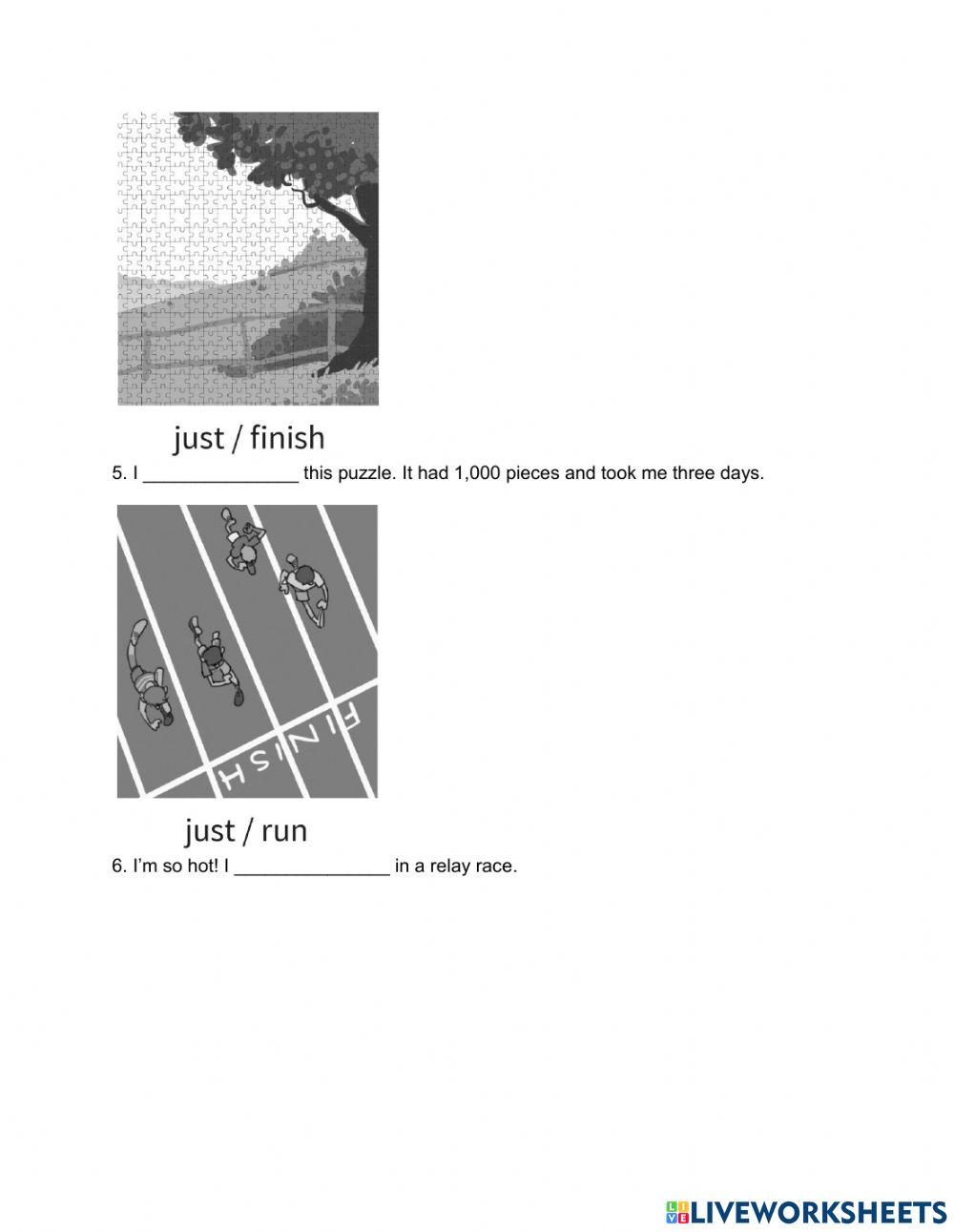 just / finish

5. I _______________ this puzzle. It had 1,000 pieces and took me three days.

FINISH

just / run

6. I'm so hot! I _______________ in a relay race.

LIVEWORKSHEETS