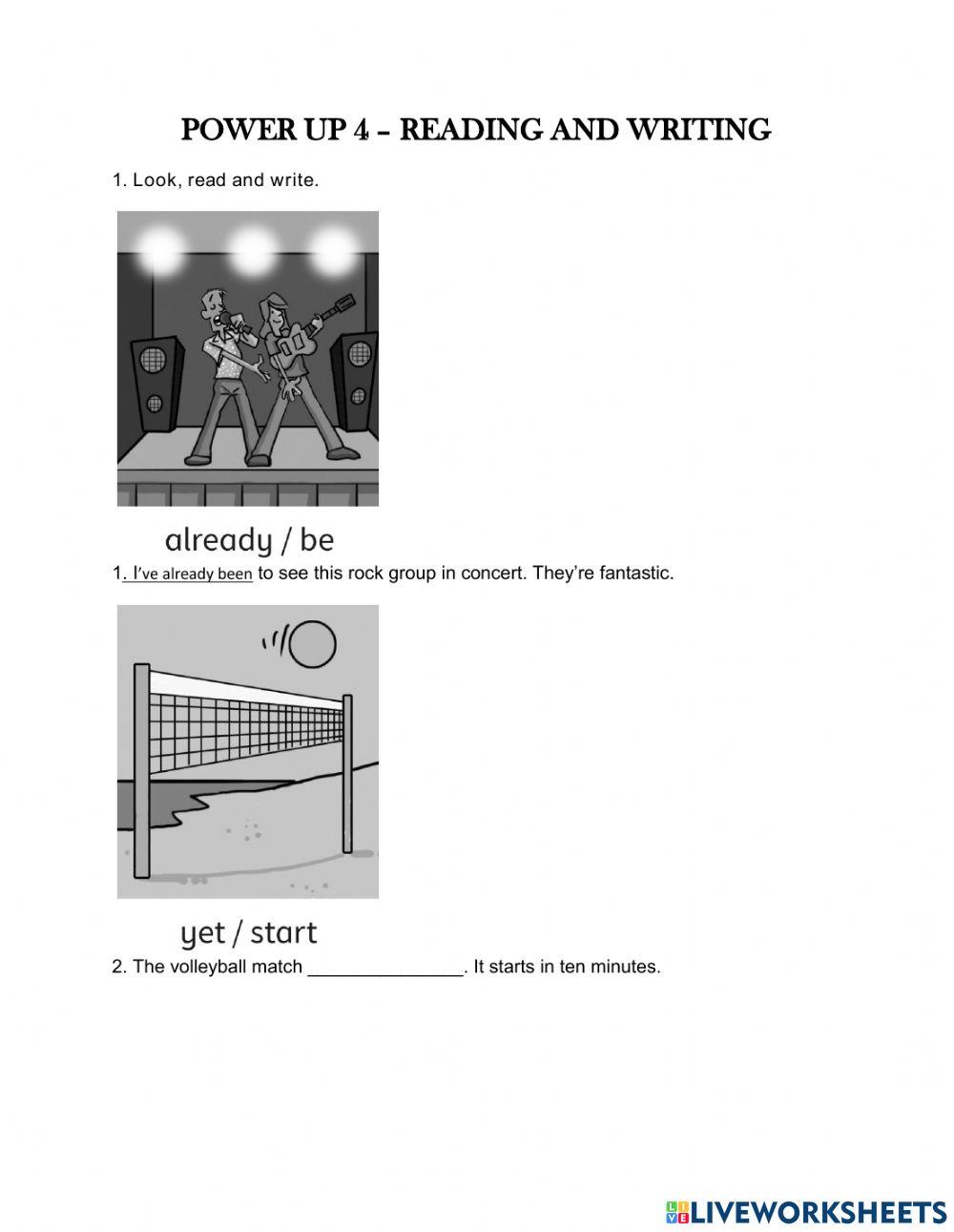 POWER UP 4 - READING AND WRITING

1. Look, read and write.

already / be

1. I've already been to see this rock group in concert. They're fantastic.

yet / start

2. The volleyball match _______________. It starts in ten minutes.

LIVEWORKSHEETS