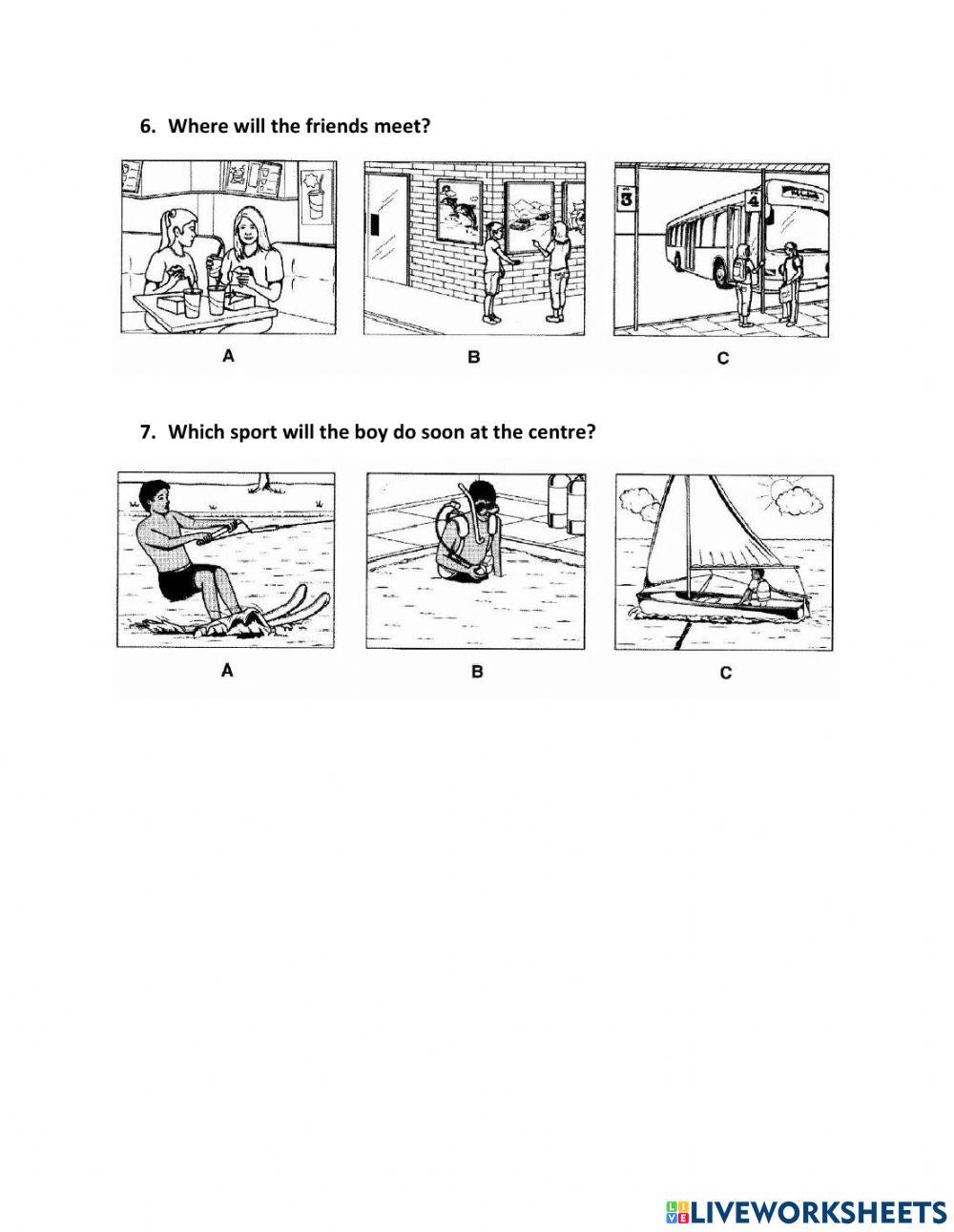 6. Where will the friends meet?

3

4

A

B

C

7. Which sport will the boy do soon at the centre?

A

B

C

LIVEWORKSHEETS