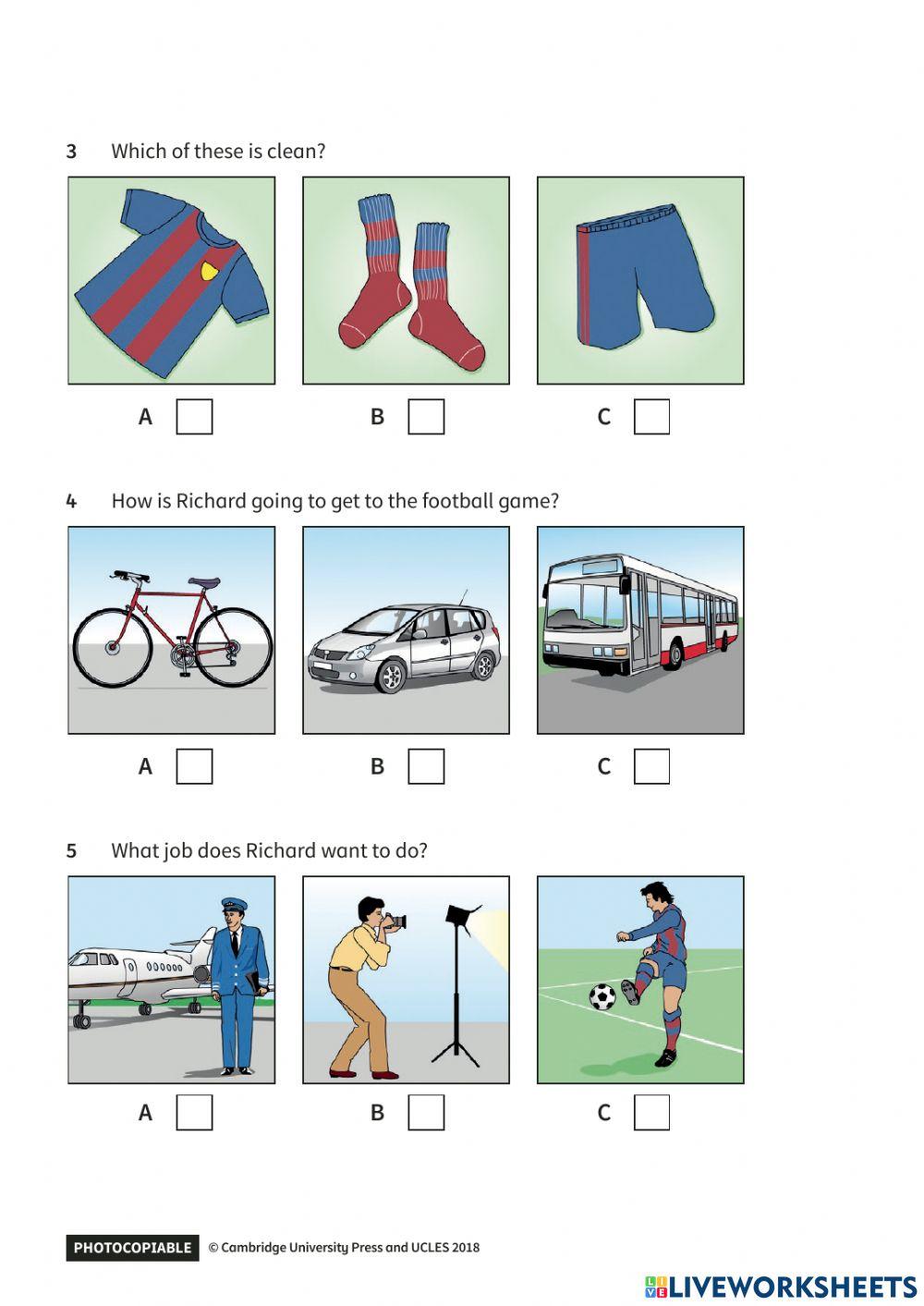 3 Which of these is clean?

A
B
C

4 How is Richard going to get to the football game?

A
B
C

5 What job does Richard want to do?

A
B
C

PHOTOCOPIABLE © Cambridge University Press and UCLES 2018

LIVEWORKSHEETS