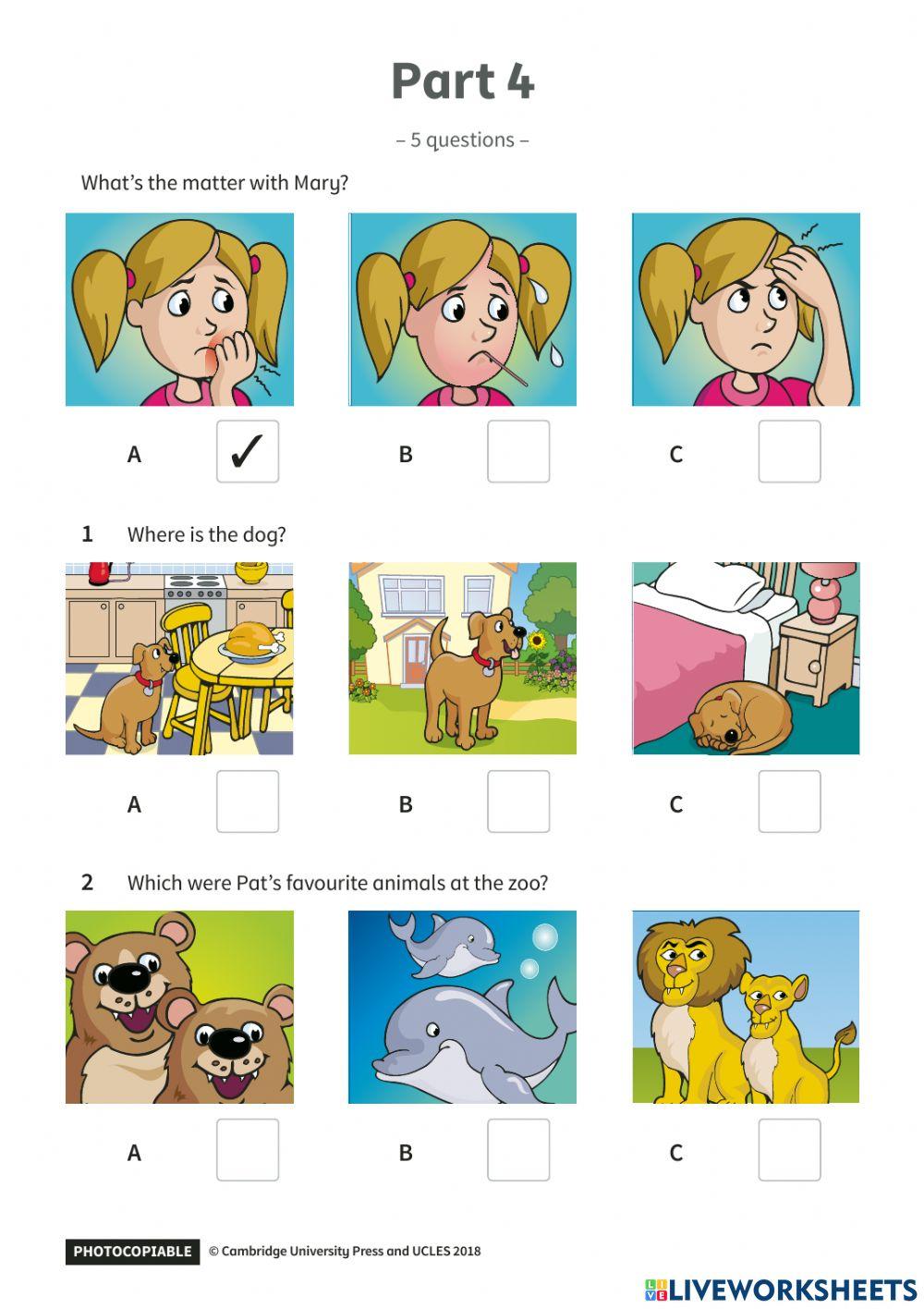 Part 4

– 5 questions –

What's the matter with Mary?

A ✓

B

C

1 Where is the dog?

A

B

C

2 Which were Pat's favourite animals at the zoo?

A

B

C

PHOTOCOPIABLE © Cambridge University Press and UCLES 2018

LIVEWORKSHEETS