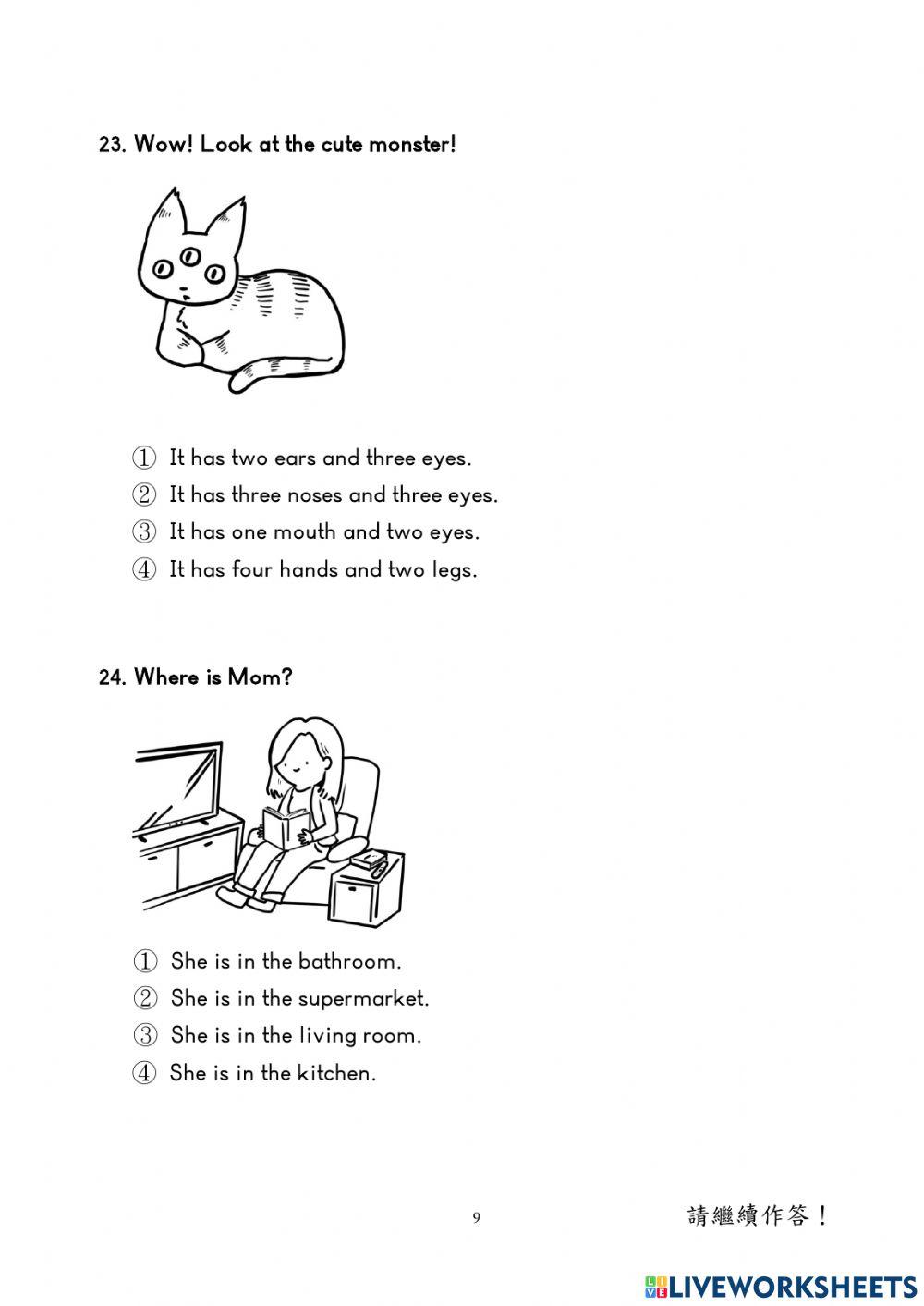 23. Wow! Look at the cute monster!

① It has two ears and three eyes.
② It has three noses and three eyes.
③ It has one mouth and two eyes.
④ It has four hands and two legs.

24. Where is Mom?

① She is in the bathroom.
② She is in the supermarket.
③ She is in the living room.
④ She is in the kitchen.

9

請繼續作答！

LIVEWORKSHEETS