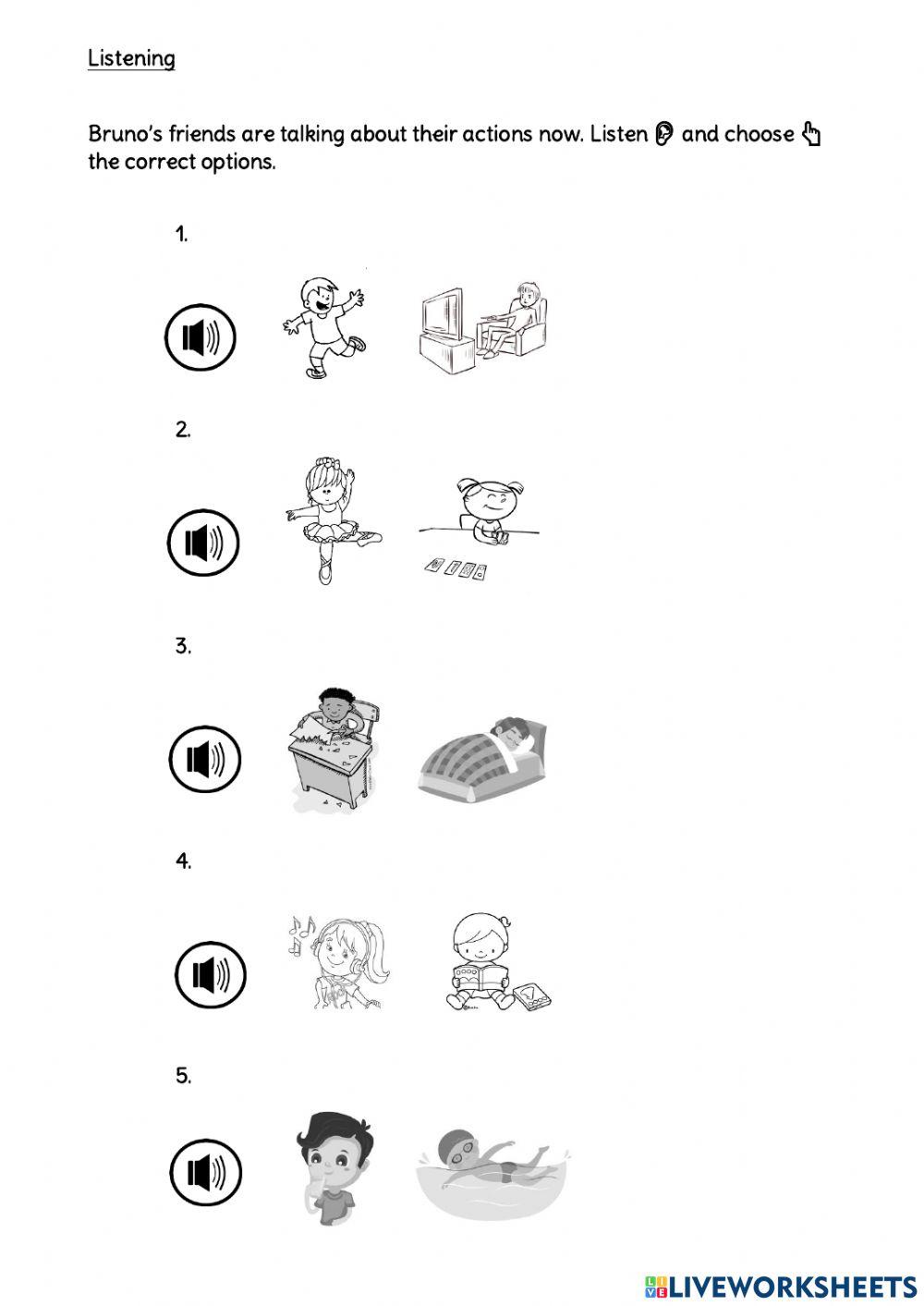 Listening

Bruno's friends are talking about their actions now. Listen and choose the correct options.

1.

2.

3.

4.

5.

LIVEWORKSHEETS