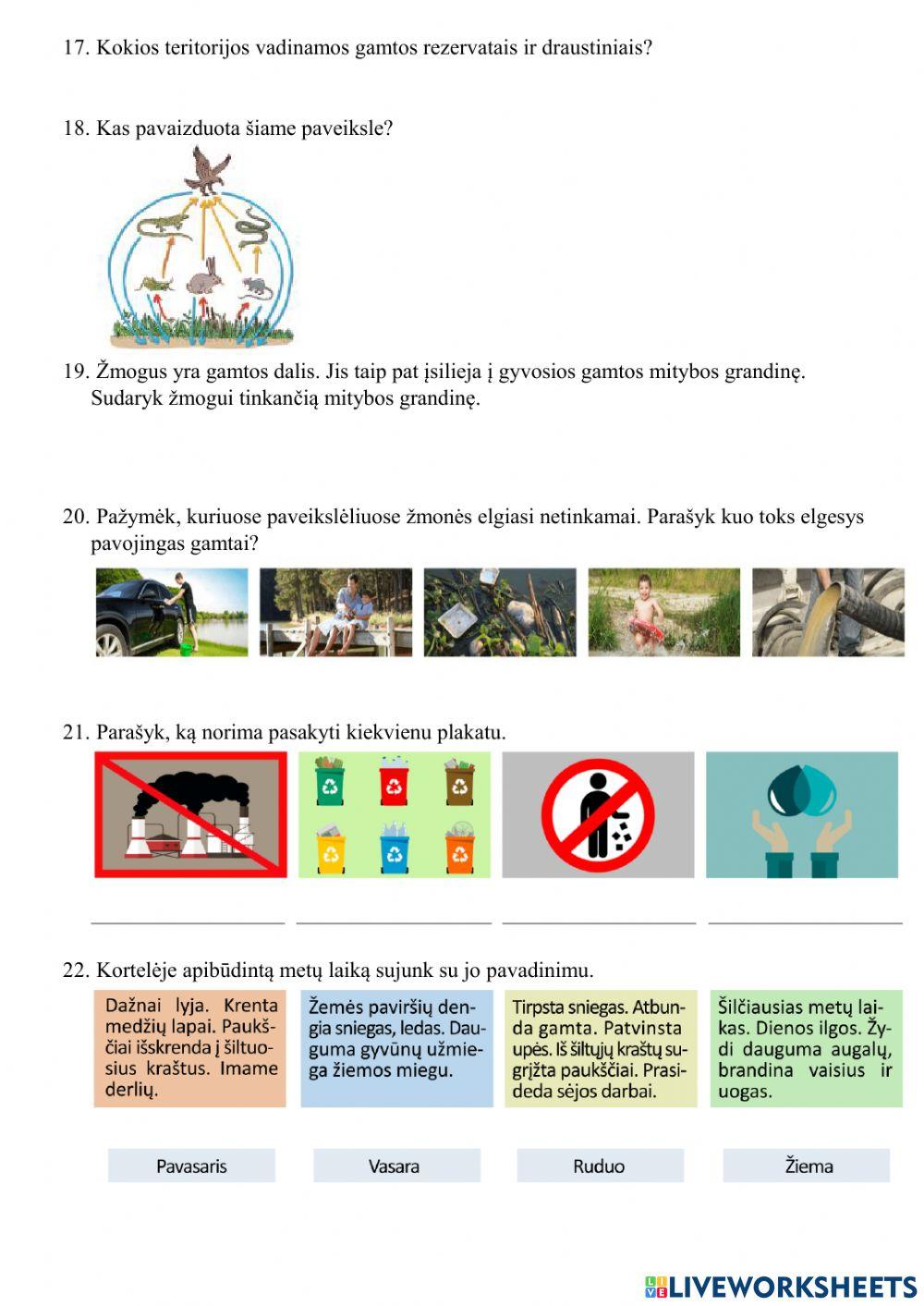 17. Kokios teritorijos vadinamos gamtos rezervatais ir draustiniais?

18. Kas pavaizduota šiame paveiksle?

19. Žmogus yra gamtos dalis. Jis taip pat įsilieja į gyvosios gamtos mitybos grandinę. Sudaryk žmogui tinkančią mitybos grandinę.

20. Pažymėk, kuriuose paveikslėliuose žmonės elgiasi netinkamai. Parašyk kuo toks elgesys pavojingas gamtai?

21. Parašyk, ką norima pasakyti kiekvienu plakatu.

22. Kortelėje apibūdintą metų laiką sujunk su jo pavadinimu.

Dažnai lyja. Krenta medžių lapai. Paukščiai išskrenda į šiltuosius kraštus. Imame derlių.

Žemės paviršių dengia sniegas, ledas. Dauguma gyvūnų užmiega žiemos miegu.

Tirpsta sniegas. Atbunda gamta. Patvinsta upės. Iš šiltųjų kraštų sugrįžta paukščiai. Prasideda sėjos darbai.

Šilčiausias metų laikas. Dienos ilgos. Žydi dauguma augalų, brandina vaisius ir uogas.

Pavasaris

Vasara

Ruduo

Žiema

LIVEWORKSHEETS