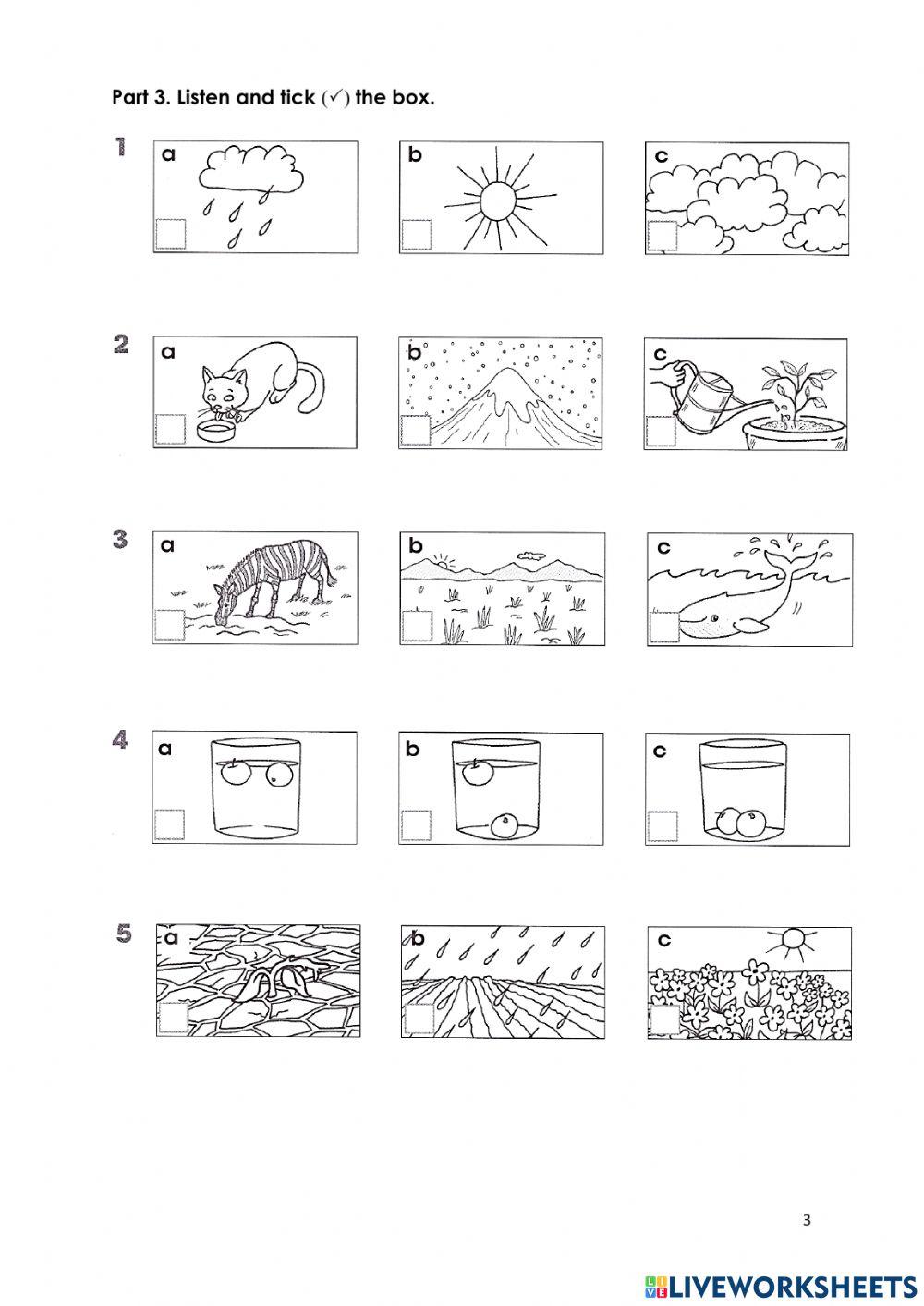 Part 3. Listen and tick (✓) the box.

1 a b c

2 a b c

3 a b c

4 a b c

5 a b c

3

LIVEWORKSHEETS