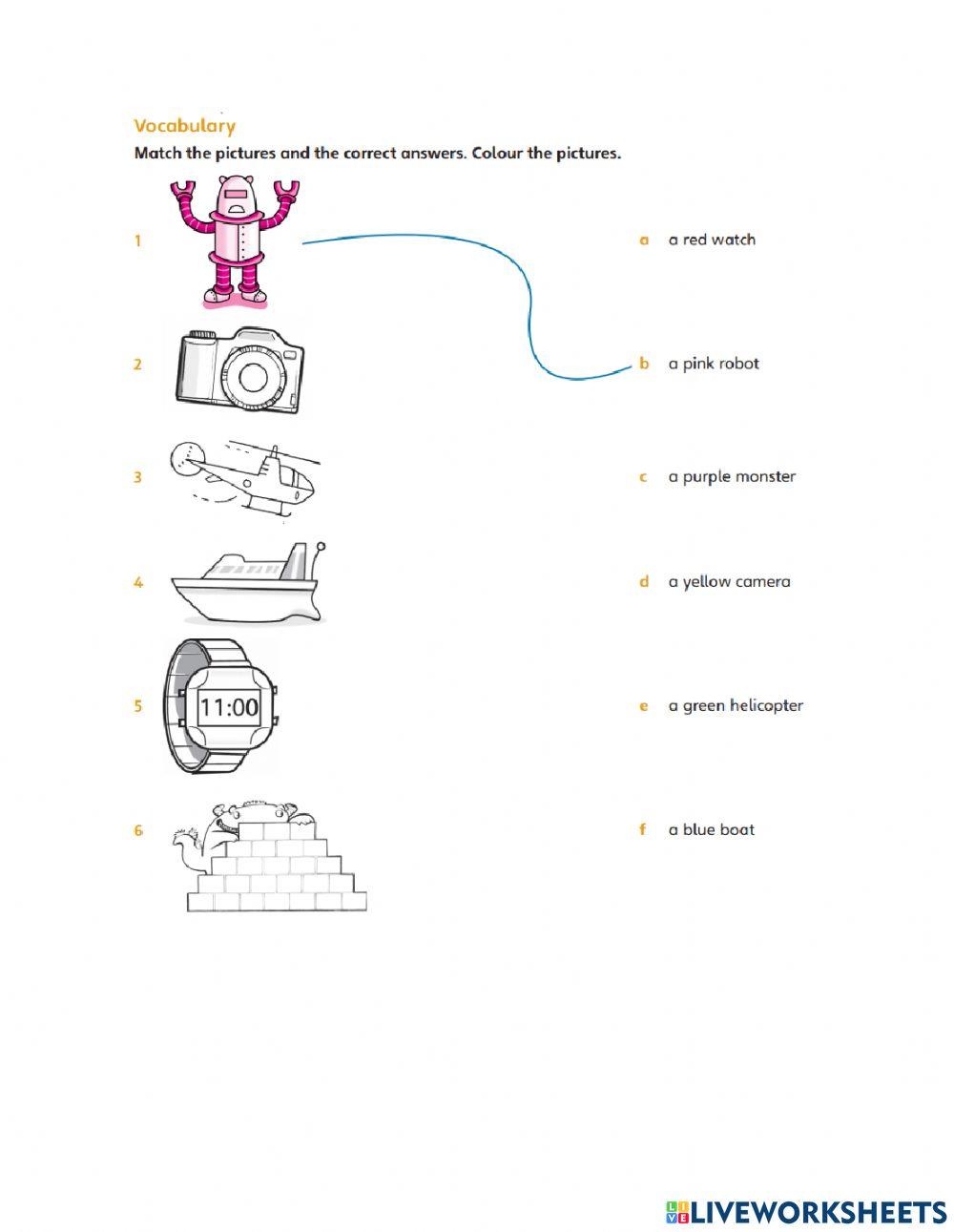 Vocabulary

Match the pictures and the correct answers. Colour the pictures.

1

2

3

4

5 11:00

6

a a red watch

b a pink robot

c a purple monster

d a yellow camera

e a green helicopter

f a blue boat

LIVEWORKSHEETS