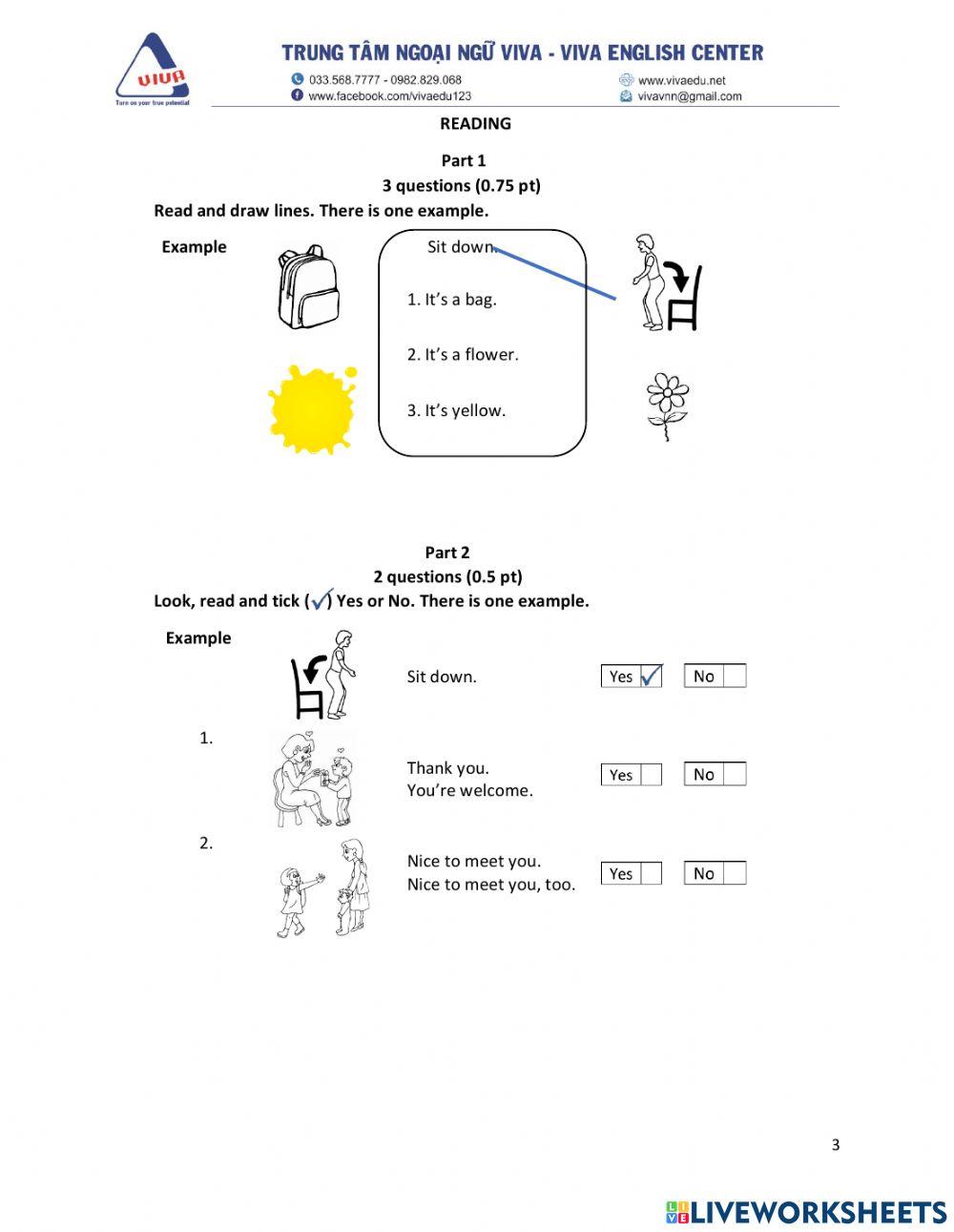 VIVA
Turn on your true potential

TRUNG TÂM NGOẠI NGỮ VIVA - VIVA ENGLISH CENTER
033.568.7777 - 0982.829.068
www.facebook.com/vivaedu123
www.vivaedu.net
vivavnn@gmail.com

READING

Part 1
3 questions (0.75 pt)
Read and draw lines. There is one example.

Example

Sit down.

1. It's a bag.

2. It's a flower.

3. It's yellow.

Part 2
2 questions (0.5 pt)
Look, read and tick (✓) Yes or No. There is one example.

Example

Sit down. Yes ✓ No

1.
Thank you.
You're welcome. Yes No

2.
Nice to meet you.
Nice to meet you, too. Yes No

3

LIVEWORKSHEETS