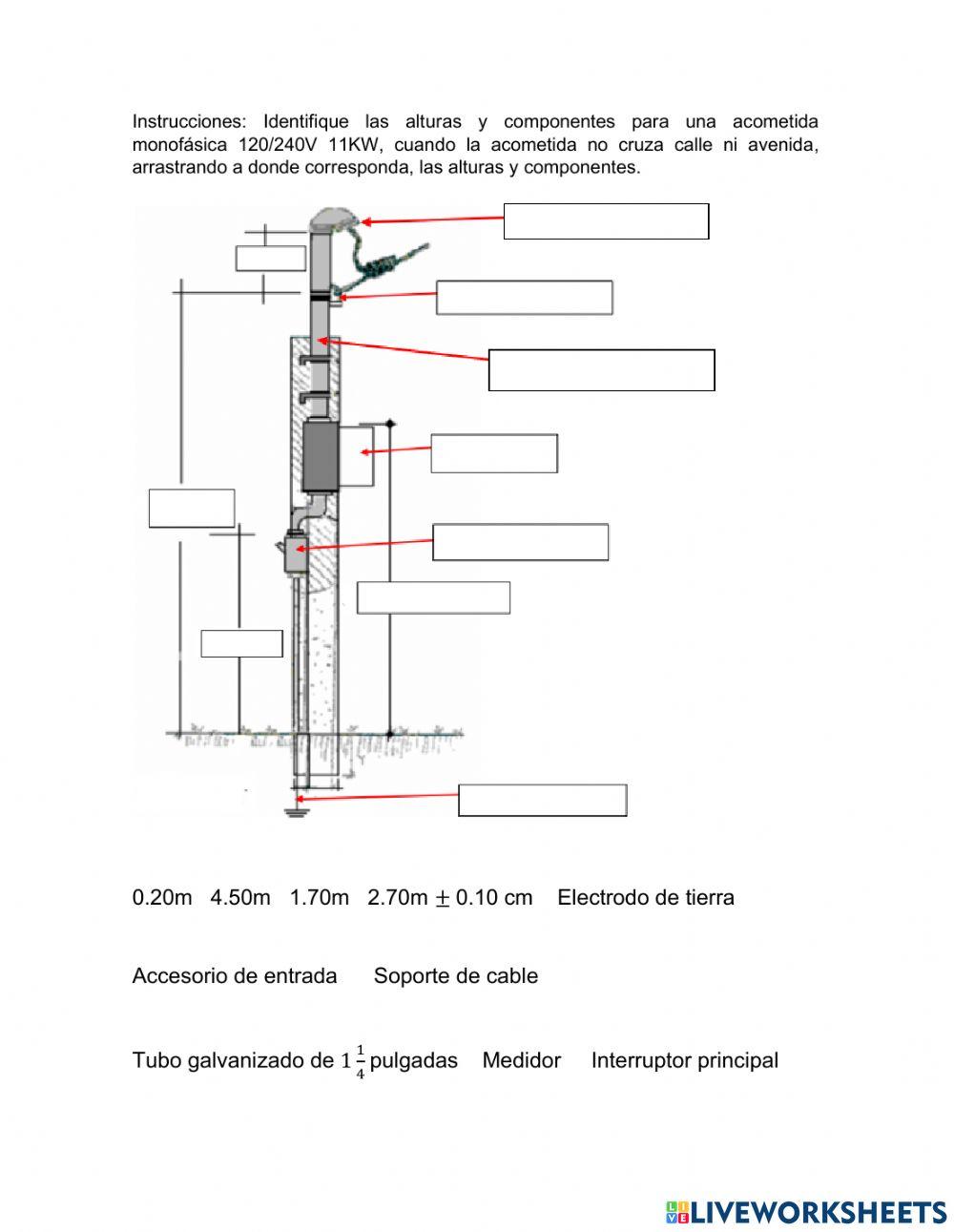 Instrucciones: Identifique las alturas y componentes para una acometida monofásica 120/240V 11KW, cuando la acometida no cruza calle ni avenida, arrastrando a donde corresponda, las alturas y componentes.

0.20m 4.50m 1.70m 2.70m $\pm$ 0.10 cm Electrodo de tierra

Accesorio de entrada Soporte de cable

Tubo galvanizado de $1\frac{1}{4}$ pulgadas Medidor Interruptor principal

LIVEWORKSHEETS