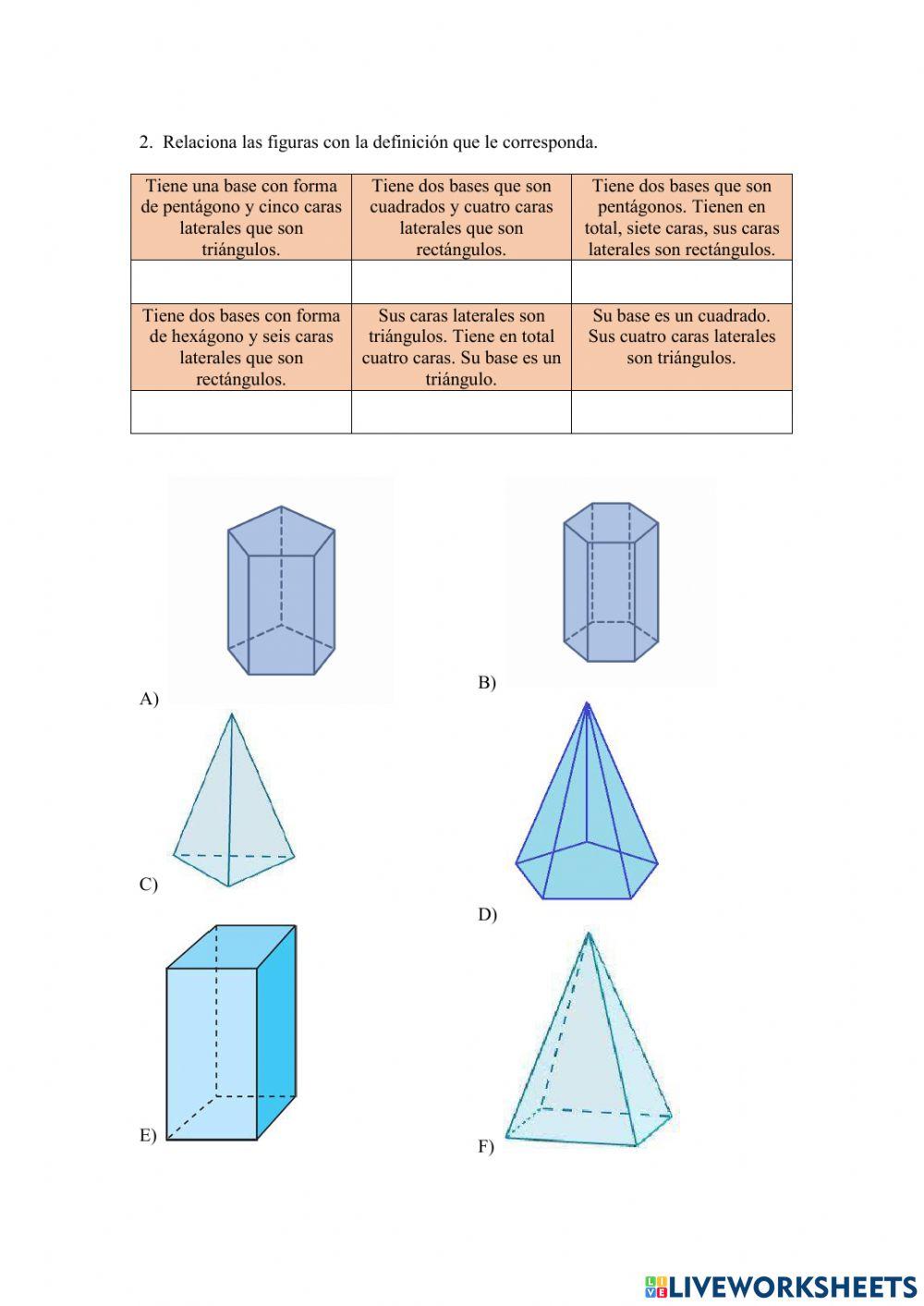 2. Relaciona las figuras con la definición que le corresponda.

| Tiene una base con forma de pentágono y cinco caras laterales que son triángulos. | Tiene dos bases que son cuadrados y cuatro caras laterales que son rectángulos. | Tiene dos bases que son pentágonos. Tienen en total, siete caras, sus caras laterales son rectángulos. |
|---|---|---|
| | | |
| Tiene dos bases con forma de hexágono y seis caras laterales que son rectángulos. | Sus caras laterales son triángulos. Tiene en total cuatro caras. Su base es un triángulo. | Su base es un cuadrado. Sus cuatro caras laterales son triángulos. |
| | | |

A)

B)

C)

D)

E)

F)

LIVEWORKSHEETS