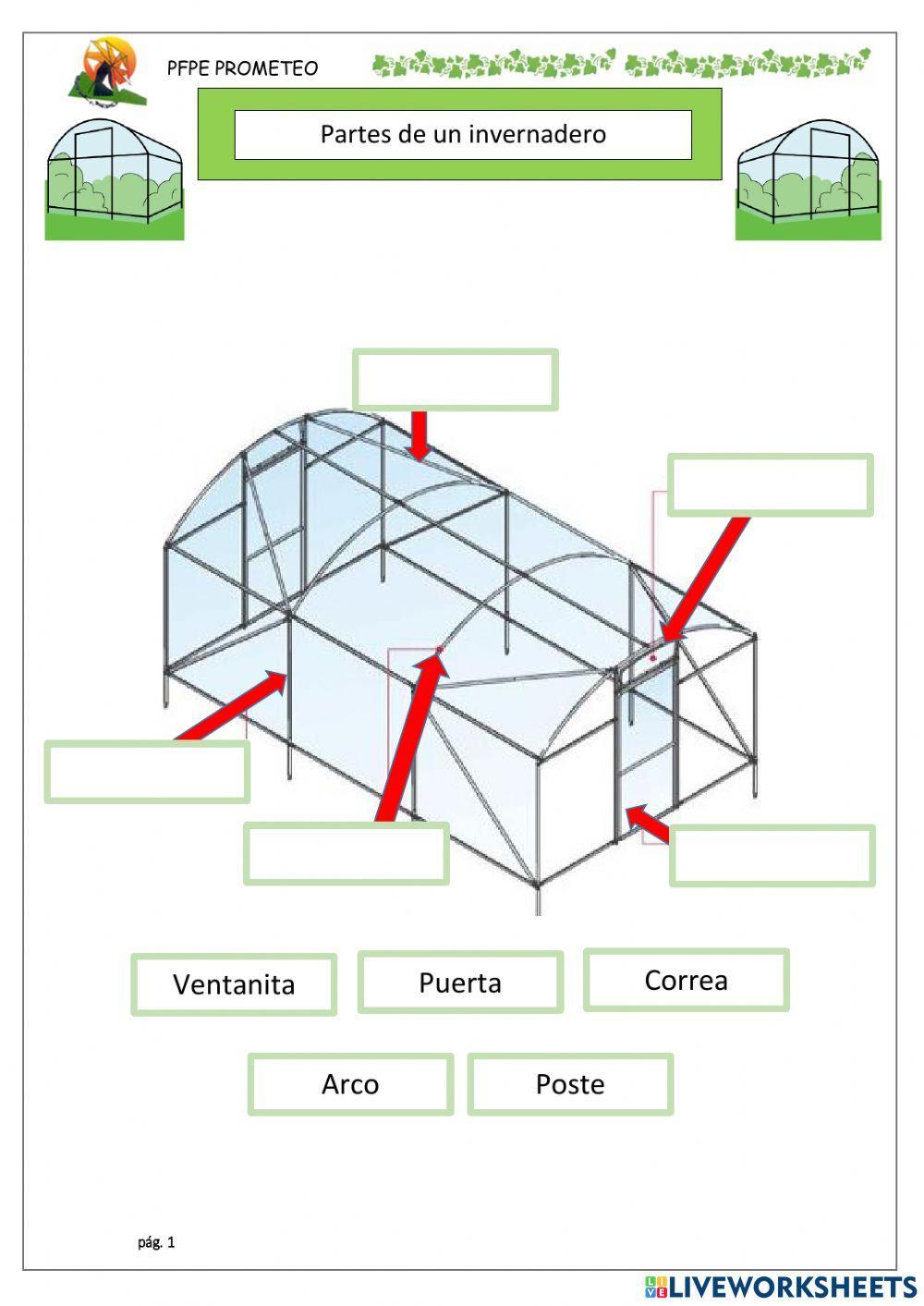 PFPE PROMETEO

Partes de un invernadero

Ventanita

Puerta

Correa

Arco

Poste

pág. 1

LIVEWORKSHEETS