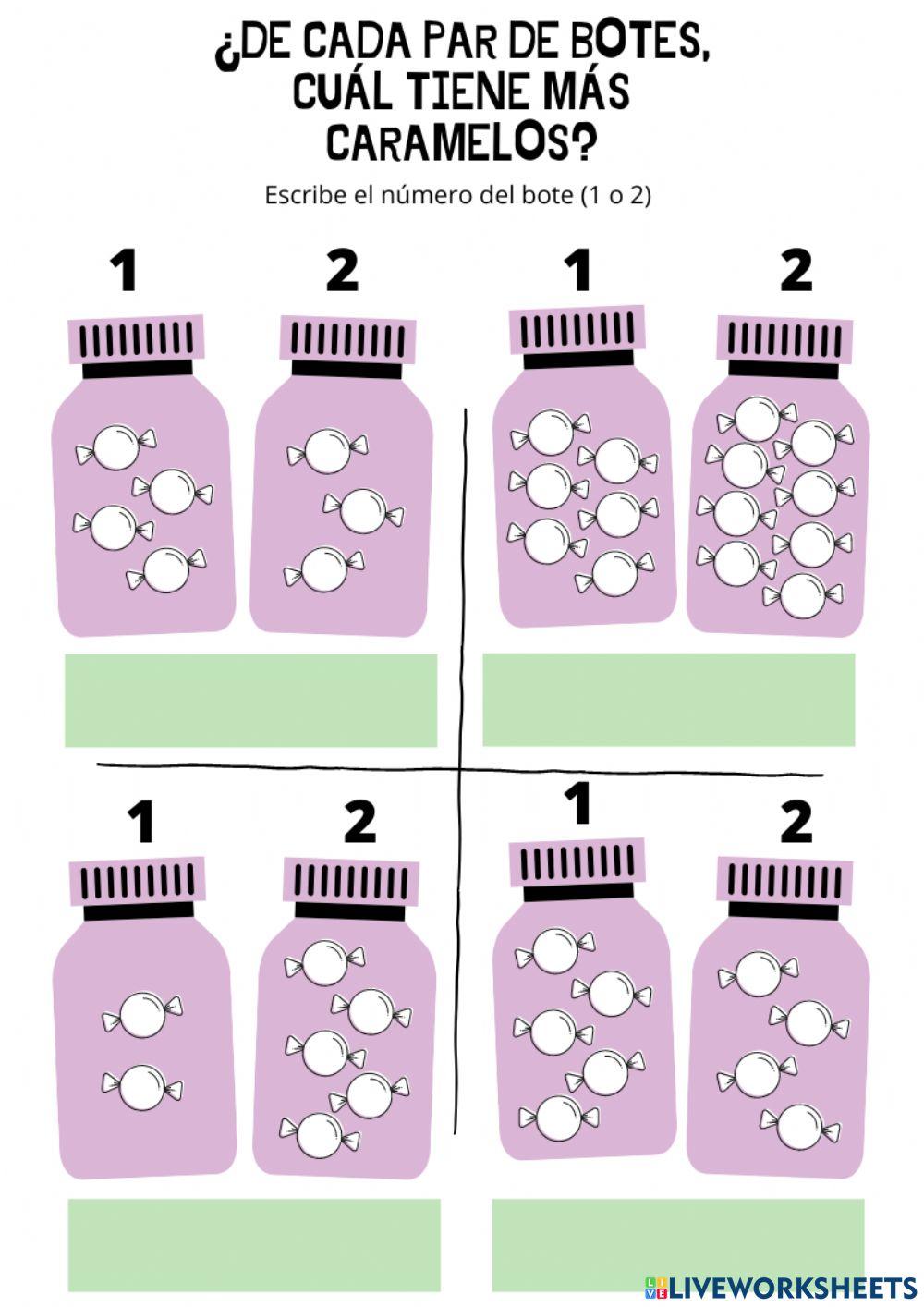 ¿DE CADA PAR DE BOTES, CUÁL TIENE MÁS CARAMELOS?

Escribe el número del bote (1 o 2)

1 2 1 2

1 2 1 2

LIVEWORKSHEETS