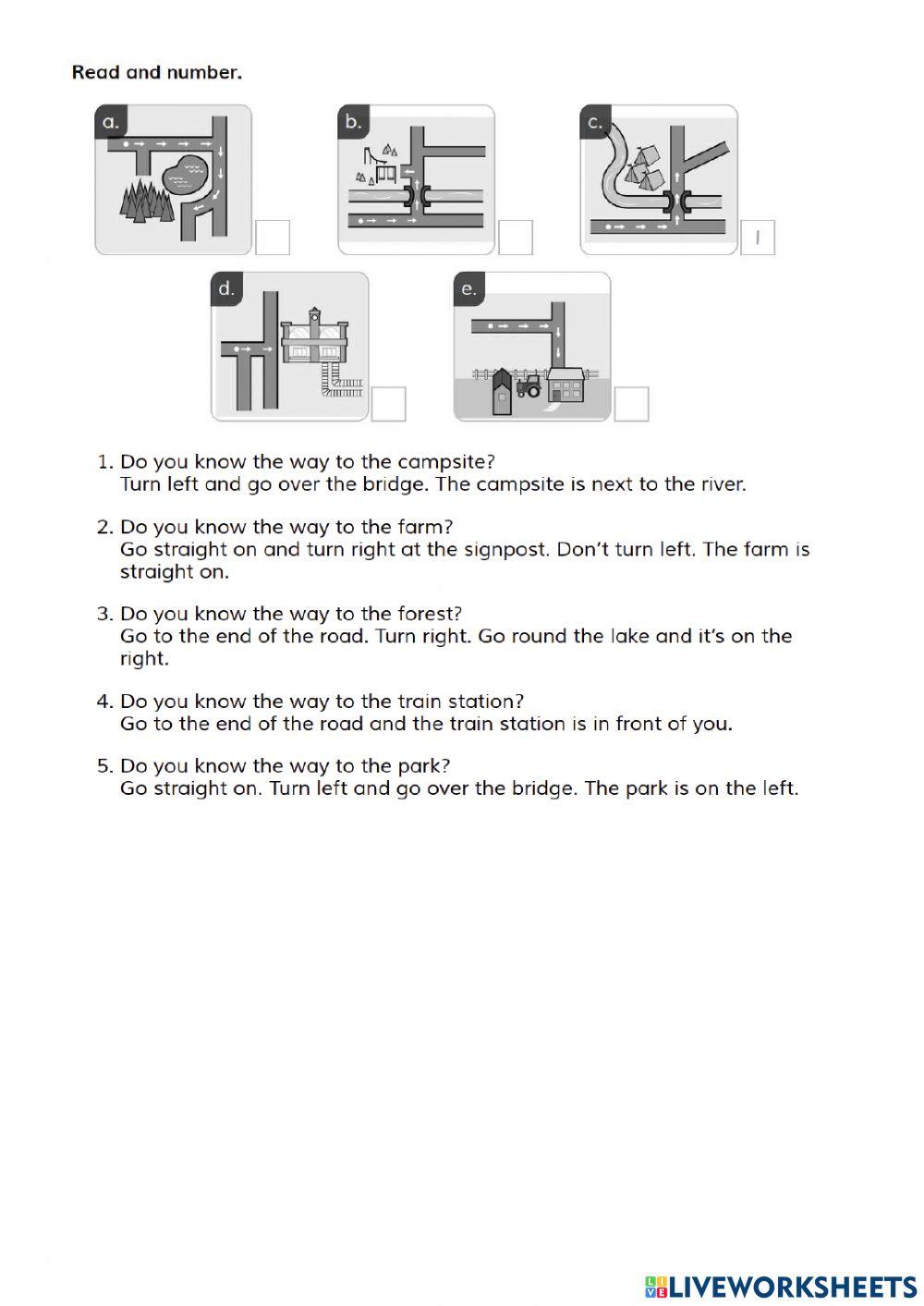 Read and number.

a.

b.

c.

1

d.

e.

1. Do you know the way to the campsite?
Turn left and go over the bridge. The campsite is next to the river.

2. Do you know the way to the farm?
Go straight on and turn right at the signpost. Don't turn left. The farm is straight on.

3. Do you know the way to the forest?
Go to the end of the road. Turn right. Go round the lake and it's on the right.

4. Do you know the way to the train station?
Go to the end of the road and the train station is in front of you.

5. Do you know the way to the park?
Go straight on. Turn left and go over the bridge. The park is on the left.

LIVEWORKSHEETS